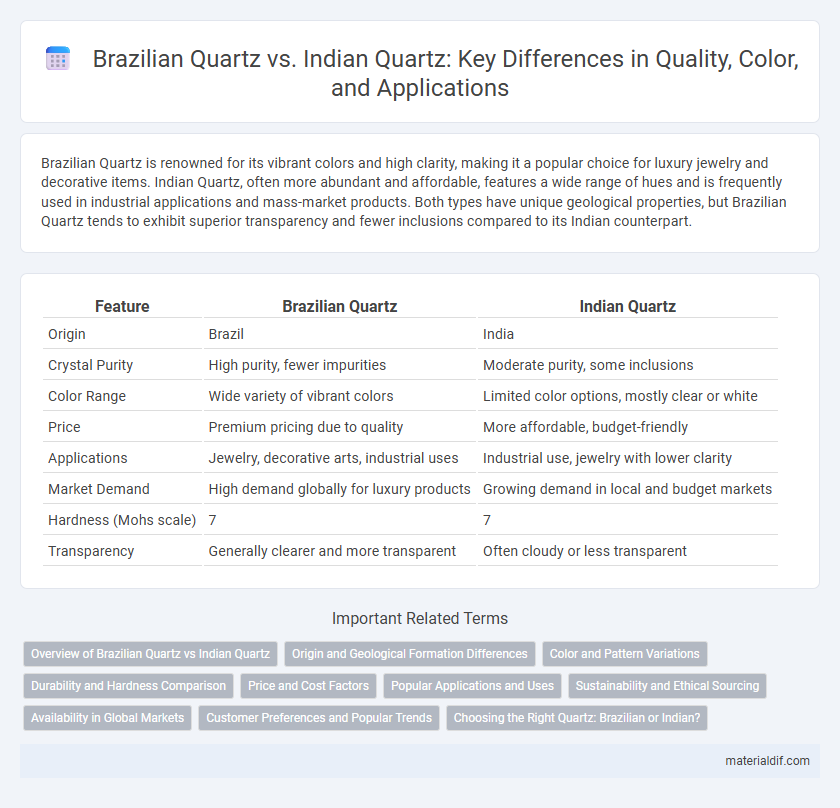 Brazilian Quartz vs. Indian Quartz: Key Differences in Quality, Color, and Applications

Brazilian Quartz is renowned for its vibrant colors and high clarity, making it a popular choice for luxury jewelry and decorative items. Indian Quartz, often more abundant and affordable, features a wide range of hues and is frequently used in industrial applications and mass-market products. Both types have unique geological properties, but Brazilian Quartz tends to exhibit superior transparency and fewer inclusions compared to its Indian counterpart.

| Feature | Brazilian Quartz | Indian Quartz |
|---|---|---|
| Origin | Brazil | India |
| Crystal Purity | High purity, fewer impurities | Moderate purity, some inclusions |
| Color Range | Wide variety of vibrant colors | Limited color options, mostly clear or white |
| Price | Premium pricing due to quality | More affordable, budget-friendly |
| Applications | Jewelry, decorative arts, industrial uses | Industrial use, jewelry with lower clarity |
| Market Demand | High demand globally for luxury products | Growing demand in local and budget markets |
| Hardness (Mohs scale) | 7 | 7 |
| Transparency | Generally clearer and more transparent | Often cloudy or less transparent |

Important Related Terms

Overview of Brazilian Quartz vs Indian Quartz
Origin and Geological Formation Differences
Color and Pattern Variations
Durability and Hardness Comparison
Price and Cost Factors
Popular Applications and Uses
Sustainability and Ethical Sourcing
Availability in Global Markets
Customer Preferences and Popular Trends
Choosing the Right Quartz: Brazilian or Indian?

materialdif.com