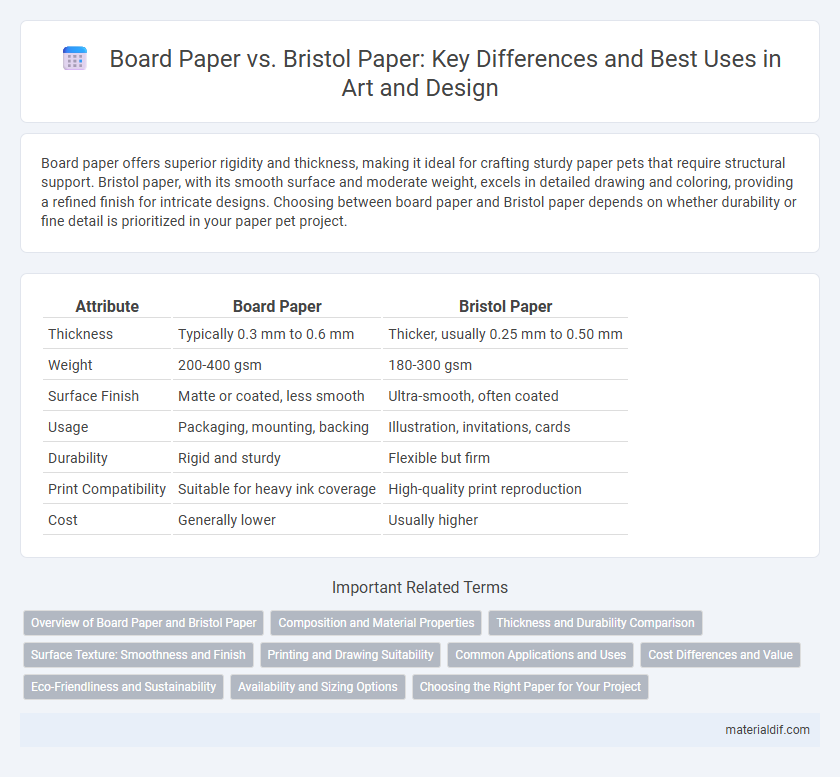 Board Paper vs. Bristol Paper: Key Differences and Best Uses in Art and Design

Board paper offers superior rigidity and thickness, making it ideal for crafting sturdy paper pets that require structural support. Bristol paper, with its smooth surface and moderate weight, excels in detailed drawing and coloring, providing a refined finish for intricate designs. Choosing between board paper and Bristol paper depends on whether durability or fine detail is prioritized in your paper pet project.

| Attribute | Board Paper | Bristol Paper |
|---|---|---|
| Thickness | Typically 0.3 mm to 0.6 mm | Thicker, usually 0.25 mm to 0.50 mm |
| Weight | 200-400 gsm | 180-300 gsm |
| Surface Finish | Matte or coated, less smooth | Ultra-smooth, often coated |
| Usage | Packaging, mounting, backing | Illustration, invitations, cards |
| Durability | Rigid and sturdy | Flexible but firm |
| Print Compatibility | Suitable for heavy ink coverage | High-quality print reproduction |
| Cost | Generally lower | Usually higher |

Important Related Terms

Overview of Board Paper and Bristol Paper
Composition and Material Properties
Thickness and Durability Comparison
Surface Texture: Smoothness and Finish
Printing and Drawing Suitability
Common Applications and Uses
Cost Differences and Value
Eco-Friendliness and Sustainability
Availability and Sizing Options
Choosing the Right Paper for Your Project

materialdif.com