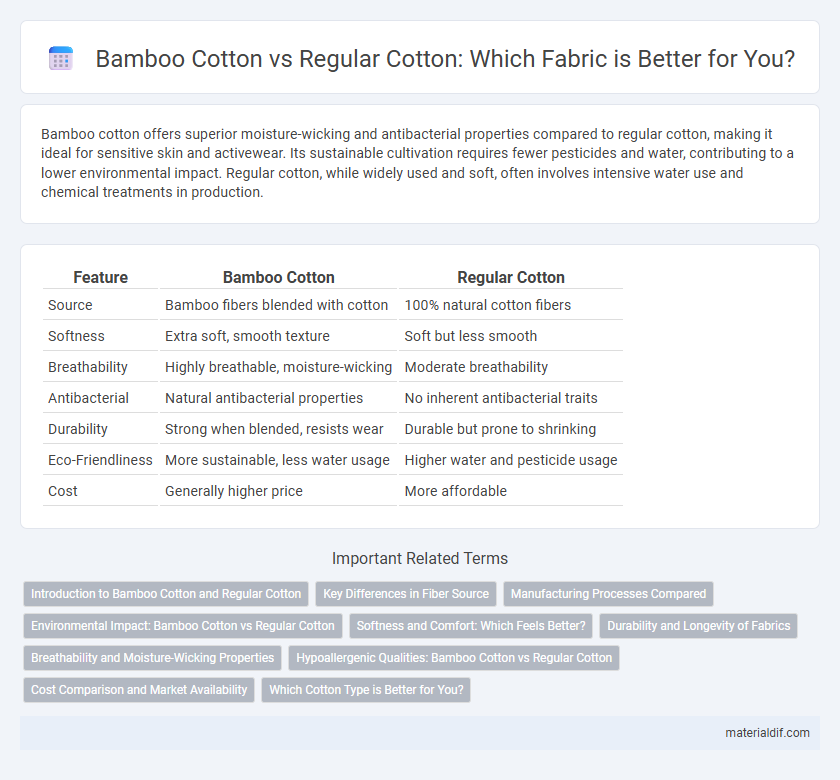 Bamboo Cotton vs Regular Cotton: Which Fabric is Better for You?

Bamboo cotton offers superior moisture-wicking and antibacterial properties compared to regular cotton, making it ideal for sensitive skin and activewear. Its sustainable cultivation requires fewer pesticides and water, contributing to a lower environmental impact. Regular cotton, while widely used and soft, often involves intensive water use and chemical treatments in production.

| Feature | Bamboo Cotton | Regular Cotton |
|---|---|---|
| Source | Bamboo fibers blended with cotton | 100% natural cotton fibers |
| Softness | Extra soft, smooth texture | Soft but less smooth |
| Breathability | Highly breathable, moisture-wicking | Moderate breathability |
| Antibacterial | Natural antibacterial properties | No inherent antibacterial traits |
| Durability | Strong when blended, resists wear | Durable but prone to shrinking |
| Eco-Friendliness | More sustainable, less water usage | Higher water and pesticide usage |
| Cost | Generally higher price | More affordable |

Important Related Terms

Introduction to Bamboo Cotton and Regular Cotton
Key Differences in Fiber Source
Manufacturing Processes Compared
Environmental Impact: Bamboo Cotton vs Regular Cotton
Softness and Comfort: Which Feels Better?
Durability and Longevity of Fabrics
Breathability and Moisture-Wicking Properties
Hypoallergenic Qualities: Bamboo Cotton vs Regular Cotton
Cost Comparison and Market Availability
Which Cotton Type is Better for You?

materialdif.com