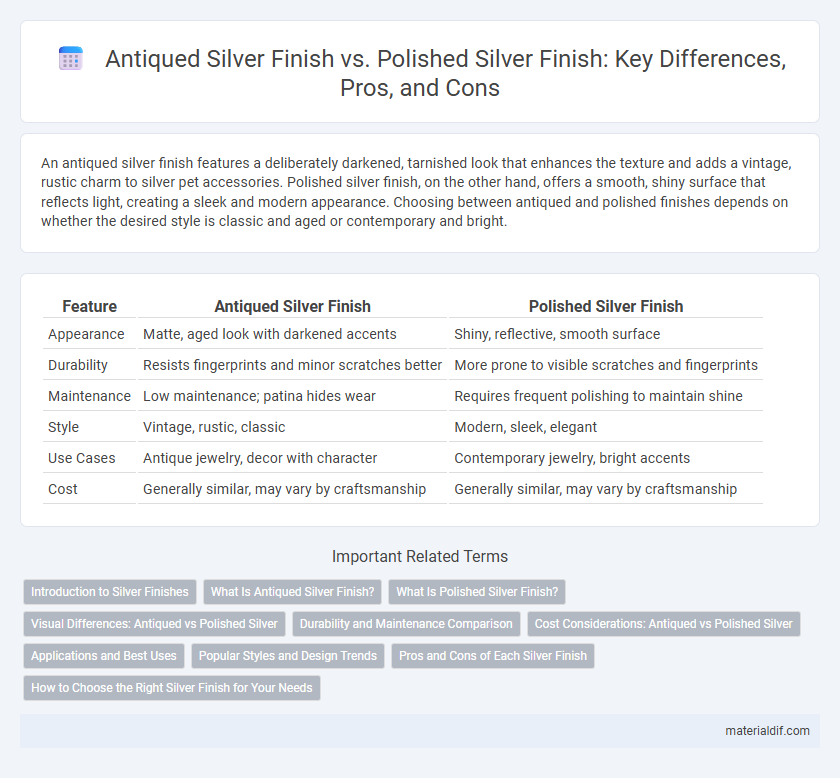 Antiqued Silver Finish vs. Polished Silver Finish: Key Differences, Pros, and Cons

An antiqued silver finish features a deliberately darkened, tarnished look that enhances the texture and adds a vintage, rustic charm to silver pet accessories. Polished silver finish, on the other hand, offers a smooth, shiny surface that reflects light, creating a sleek and modern appearance. Choosing between antiqued and polished finishes depends on whether the desired style is classic and aged or contemporary and bright.

| Feature | Antiqued Silver Finish | Polished Silver Finish |
|---|---|---|
| Appearance | Matte, aged look with darkened accents | Shiny, reflective, smooth surface |
| Durability | Resists fingerprints and minor scratches better | More prone to visible scratches and fingerprints |
| Maintenance | Low maintenance; patina hides wear | Requires frequent polishing to maintain shine |
| Style | Vintage, rustic, classic | Modern, sleek, elegant |
| Use Cases | Antique jewelry, decor with character | Contemporary jewelry, bright accents |
| Cost | Generally similar, may vary by craftsmanship | Generally similar, may vary by craftsmanship |

Important Related Terms

Introduction to Silver Finishes
What Is Antiqued Silver Finish?
What Is Polished Silver Finish?
Visual Differences: Antiqued vs Polished Silver
Durability and Maintenance Comparison
Cost Considerations: Antiqued vs Polished Silver
Applications and Best Uses
Popular Styles and Design Trends
Pros and Cons of Each Silver Finish
How to Choose the Right Silver Finish for Your Needs

materialdif.com