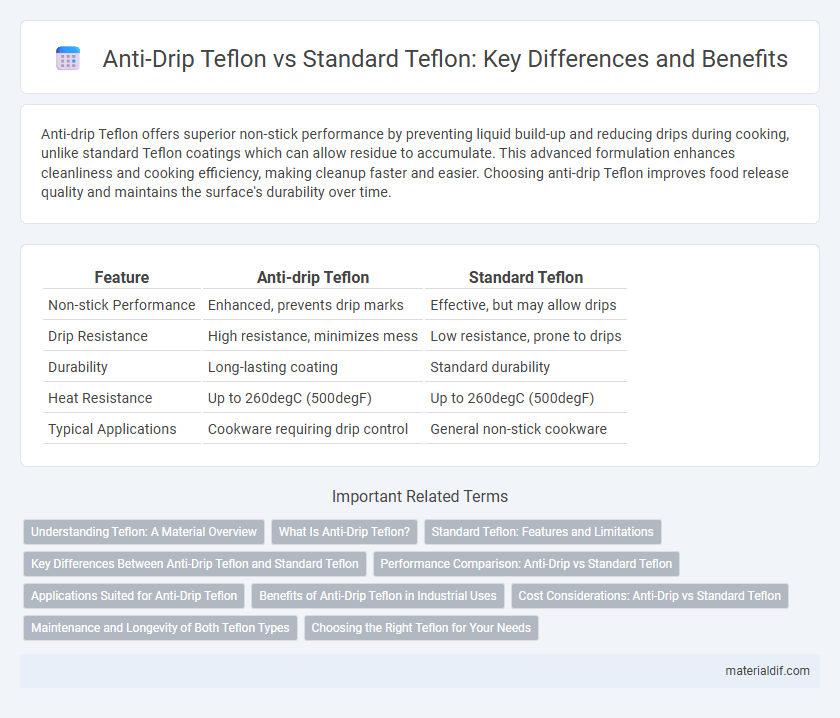 Anti-Drip Teflon vs Standard Teflon: Key Differences and Benefits

Anti-drip Teflon offers superior non-stick performance by preventing liquid build-up and reducing drips during cooking, unlike standard Teflon coatings which can allow residue to accumulate. This advanced formulation enhances cleanliness and cooking efficiency, making cleanup faster and easier. Choosing anti-drip Teflon improves food release quality and maintains the surface's durability over time.

| Feature | Anti-drip Teflon | Standard Teflon |
|---|---|---|
| Non-stick Performance | Enhanced, prevents drip marks | Effective, but may allow drips |
| Drip Resistance | High resistance, minimizes mess | Low resistance, prone to drips |
| Durability | Long-lasting coating | Standard durability |
| Heat Resistance | Up to 260degC (500degF) | Up to 260degC (500degF) |
| Typical Applications | Cookware requiring drip control | General non-stick cookware |

Important Related Terms

Understanding Teflon: A Material Overview
What Is Anti-Drip Teflon?
Standard Teflon: Features and Limitations
Key Differences Between Anti-Drip Teflon and Standard Teflon
Performance Comparison: Anti-Drip vs Standard Teflon
Applications Suited for Anti-Drip Teflon
Benefits of Anti-Drip Teflon in Industrial Uses
Cost Considerations: Anti-Drip vs Standard Teflon
Maintenance and Longevity of Both Teflon Types
Choosing the Right Teflon for Your Needs

materialdif.com