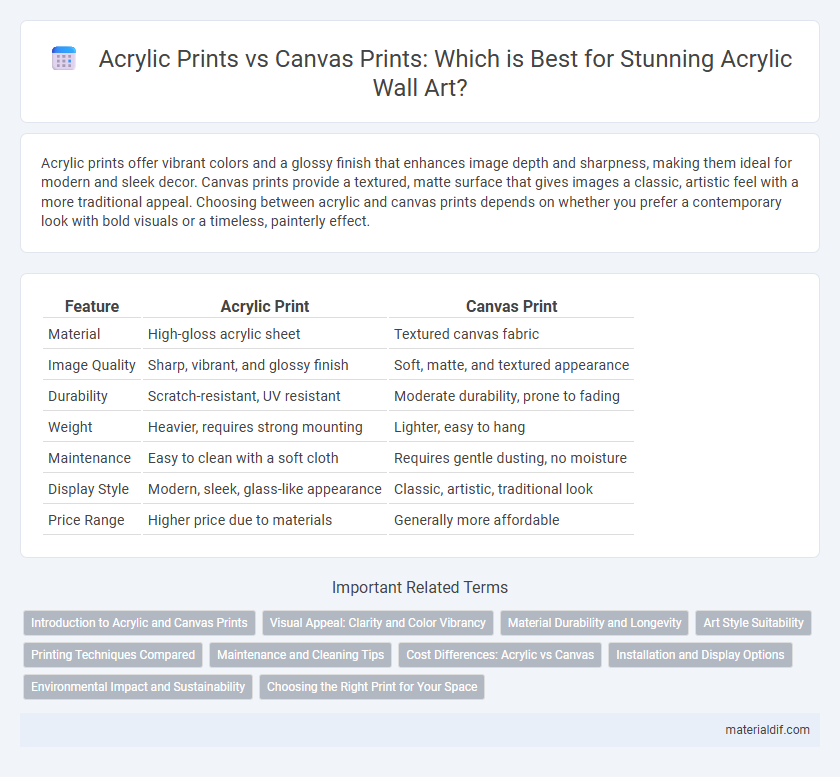 Acrylic Prints vs Canvas Prints: Which is Best for Stunning Acrylic Wall Art?

Acrylic prints offer vibrant colors and a glossy finish that enhances image depth and sharpness, making them ideal for modern and sleek decor. Canvas prints provide a textured, matte surface that gives images a classic, artistic feel with a more traditional appeal. Choosing between acrylic and canvas prints depends on whether you prefer a contemporary look with bold visuals or a timeless, painterly effect.

| Feature | Acrylic Print | Canvas Print |
|---|---|---|
| Material | High-gloss acrylic sheet | Textured canvas fabric |
| Image Quality | Sharp, vibrant, and glossy finish | Soft, matte, and textured appearance |
| Durability | Scratch-resistant, UV resistant | Moderate durability, prone to fading |
| Weight | Heavier, requires strong mounting | Lighter, easy to hang |
| Maintenance | Easy to clean with a soft cloth | Requires gentle dusting, no moisture |
| Display Style | Modern, sleek, glass-like appearance | Classic, artistic, traditional look |
| Price Range | Higher price due to materials | Generally more affordable |

Important Related Terms

Introduction to Acrylic and Canvas Prints
Visual Appeal: Clarity and Color Vibrancy
Material Durability and Longevity
Art Style Suitability
Printing Techniques Compared
Maintenance and Cleaning Tips
Cost Differences: Acrylic vs Canvas
Installation and Display Options
Environmental Impact and Sustainability
Choosing the Right Print for Your Space

materialdif.com