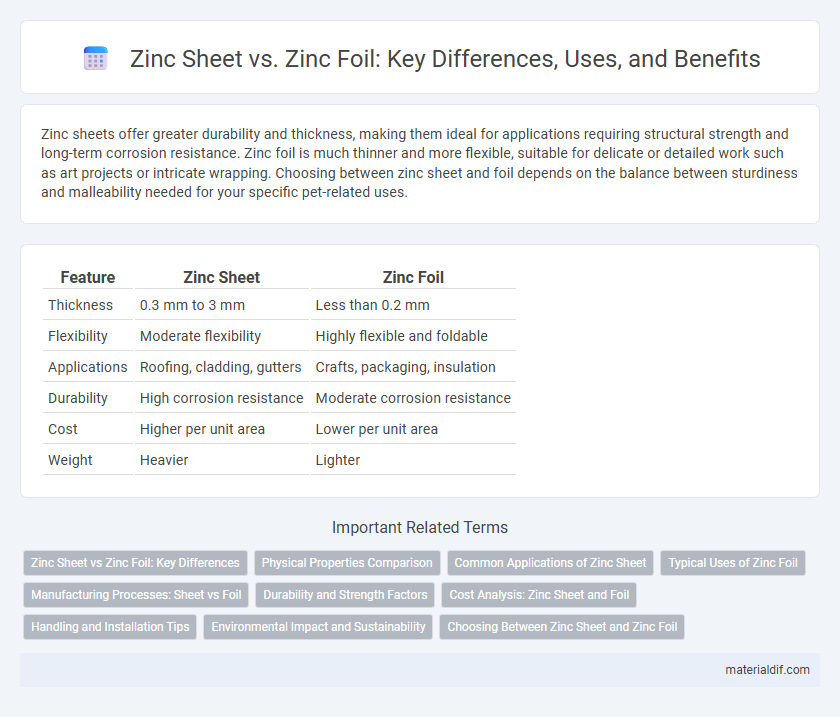 Zinc Sheet vs. Zinc Foil: Key Differences, Uses, and Benefits

Zinc sheets offer greater durability and thickness, making them ideal for applications requiring structural strength and long-term corrosion resistance. Zinc foil is much thinner and more flexible, suitable for delicate or detailed work such as art projects or intricate wrapping. Choosing between zinc sheet and foil depends on the balance between sturdiness and malleability needed for your specific pet-related uses.

| Feature | Zinc Sheet | Zinc Foil |
|---|---|---|
| Thickness | 0.3 mm to 3 mm | Less than 0.2 mm |
| Flexibility | Moderate flexibility | Highly flexible and foldable |
| Applications | Roofing, cladding, gutters | Crafts, packaging, insulation |
| Durability | High corrosion resistance | Moderate corrosion resistance |
| Cost | Higher per unit area | Lower per unit area |
| Weight | Heavier | Lighter |

Important Related Terms

Zinc Sheet vs Zinc Foil: Key Differences
Physical Properties Comparison
Common Applications of Zinc Sheet
Typical Uses of Zinc Foil
Manufacturing Processes: Sheet vs Foil
Durability and Strength Factors
Cost Analysis: Zinc Sheet and Foil
Handling and Installation Tips
Environmental Impact and Sustainability
Choosing Between Zinc Sheet and Zinc Foil

materialdif.com