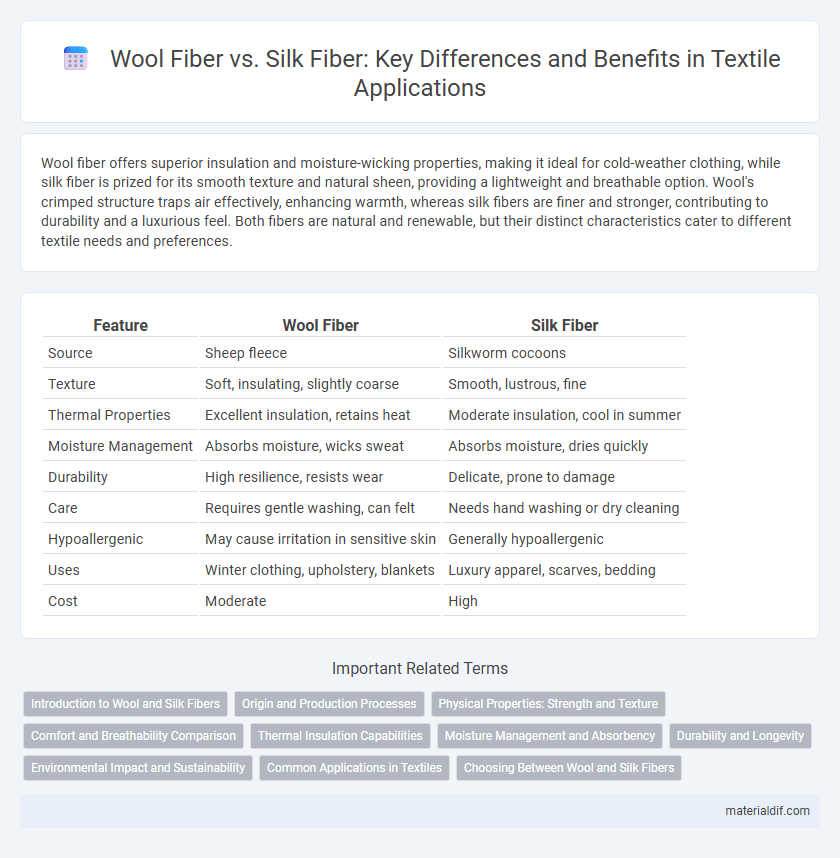 Wool Fiber vs. Silk Fiber: Key Differences and Benefits in Textile Applications

Wool fiber offers superior insulation and moisture-wicking properties, making it ideal for cold-weather clothing, while silk fiber is prized for its smooth texture and natural sheen, providing a lightweight and breathable option. Wool's crimped structure traps air effectively, enhancing warmth, whereas silk fibers are finer and stronger, contributing to durability and a luxurious feel. Both fibers are natural and renewable, but their distinct characteristics cater to different textile needs and preferences.

| Feature | Wool Fiber | Silk Fiber |
|---|---|---|
| Source | Sheep fleece | Silkworm cocoons |
| Texture | Soft, insulating, slightly coarse | Smooth, lustrous, fine |
| Thermal Properties | Excellent insulation, retains heat | Moderate insulation, cool in summer |
| Moisture Management | Absorbs moisture, wicks sweat | Absorbs moisture, dries quickly |
| Durability | High resilience, resists wear | Delicate, prone to damage |
| Care | Requires gentle washing, can felt | Needs hand washing or dry cleaning |
| Hypoallergenic | May cause irritation in sensitive skin | Generally hypoallergenic |
| Uses | Winter clothing, upholstery, blankets | Luxury apparel, scarves, bedding |
| Cost | Moderate | High |

Important Related Terms

Introduction to Wool and Silk Fibers
Origin and Production Processes
Physical Properties: Strength and Texture
Comfort and Breathability Comparison
Thermal Insulation Capabilities
Moisture Management and Absorbency
Durability and Longevity
Environmental Impact and Sustainability
Common Applications in Textiles
Choosing Between Wool and Silk Fibers

materialdif.com