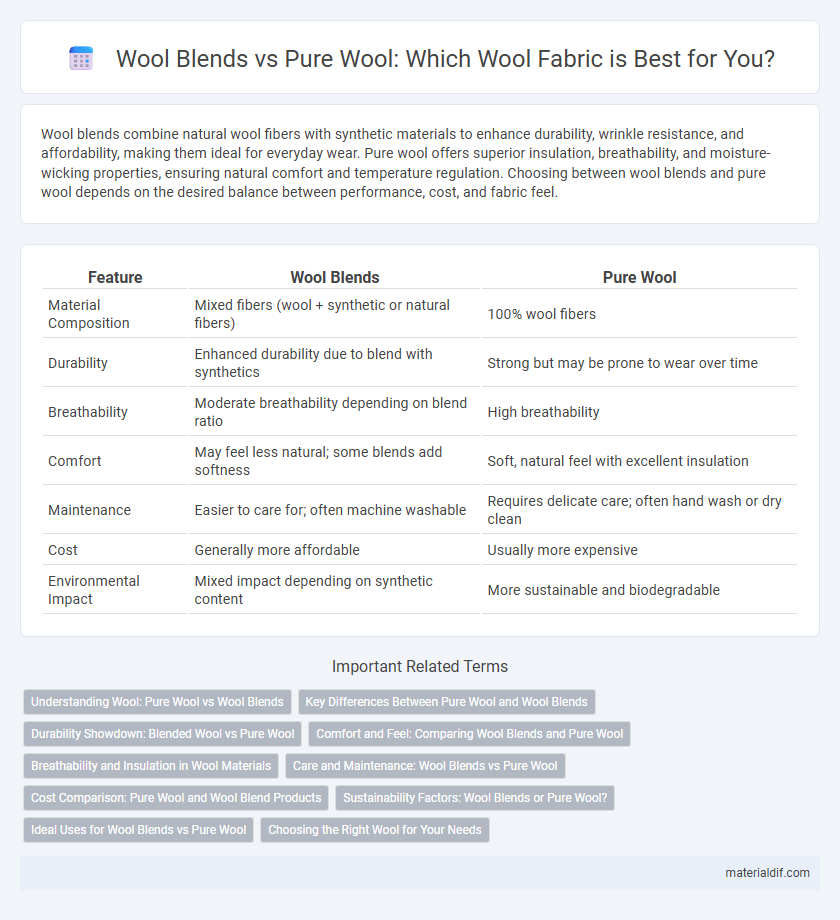 Wool Blends vs Pure Wool: Which Wool Fabric is Best for You?

Wool blends combine natural wool fibers with synthetic materials to enhance durability, wrinkle resistance, and affordability, making them ideal for everyday wear. Pure wool offers superior insulation, breathability, and moisture-wicking properties, ensuring natural comfort and temperature regulation. Choosing between wool blends and pure wool depends on the desired balance between performance, cost, and fabric feel.

| Feature | Wool Blends | Pure Wool |
|---|---|---|
| Material Composition | Mixed fibers (wool + synthetic or natural fibers) | 100% wool fibers |
| Durability | Enhanced durability due to blend with synthetics | Strong but may be prone to wear over time |
| Breathability | Moderate breathability depending on blend ratio | High breathability |
| Comfort | May feel less natural; some blends add softness | Soft, natural feel with excellent insulation |
| Maintenance | Easier to care for; often machine washable | Requires delicate care; often hand wash or dry clean |
| Cost | Generally more affordable | Usually more expensive |
| Environmental Impact | Mixed impact depending on synthetic content | More sustainable and biodegradable |

Important Related Terms

Understanding Wool: Pure Wool vs Wool Blends
Key Differences Between Pure Wool and Wool Blends
Durability Showdown: Blended Wool vs Pure Wool
Comfort and Feel: Comparing Wool Blends and Pure Wool
Breathability and Insulation in Wool Materials
Care and Maintenance: Wool Blends vs Pure Wool
Cost Comparison: Pure Wool and Wool Blend Products
Sustainability Factors: Wool Blends or Pure Wool?
Ideal Uses for Wool Blends vs Pure Wool
Choosing the Right Wool for Your Needs

materialdif.com