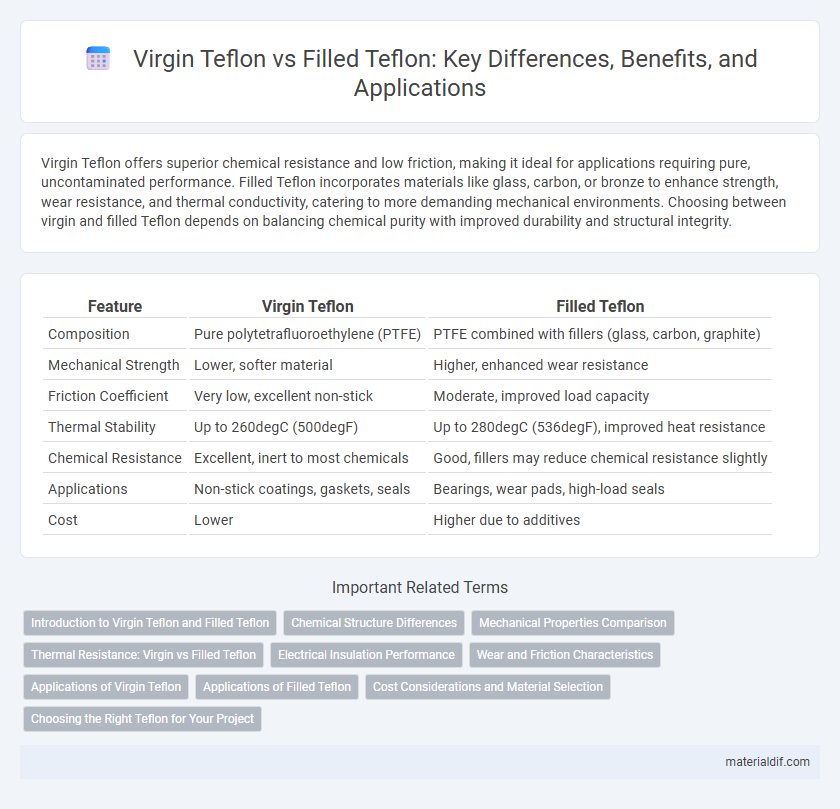 Virgin Teflon vs Filled Teflon: Key Differences, Benefits, and Applications

Virgin Teflon offers superior chemical resistance and low friction, making it ideal for applications requiring pure, uncontaminated performance. Filled Teflon incorporates materials like glass, carbon, or bronze to enhance strength, wear resistance, and thermal conductivity, catering to more demanding mechanical environments. Choosing between virgin and filled Teflon depends on balancing chemical purity with improved durability and structural integrity.

| Feature | Virgin Teflon | Filled Teflon |
|---|---|---|
| Composition | Pure polytetrafluoroethylene (PTFE) | PTFE combined with fillers (glass, carbon, graphite) |
| Mechanical Strength | Lower, softer material | Higher, enhanced wear resistance |
| Friction Coefficient | Very low, excellent non-stick | Moderate, improved load capacity |
| Thermal Stability | Up to 260degC (500degF) | Up to 280degC (536degF), improved heat resistance |
| Chemical Resistance | Excellent, inert to most chemicals | Good, fillers may reduce chemical resistance slightly |
| Applications | Non-stick coatings, gaskets, seals | Bearings, wear pads, high-load seals |
| Cost | Lower | Higher due to additives |

Important Related Terms

Introduction to Virgin Teflon and Filled Teflon
Chemical Structure Differences
Mechanical Properties Comparison
Thermal Resistance: Virgin vs Filled Teflon
Electrical Insulation Performance
Wear and Friction Characteristics
Applications of Virgin Teflon
Applications of Filled Teflon
Cost Considerations and Material Selection
Choosing the Right Teflon for Your Project

materialdif.com