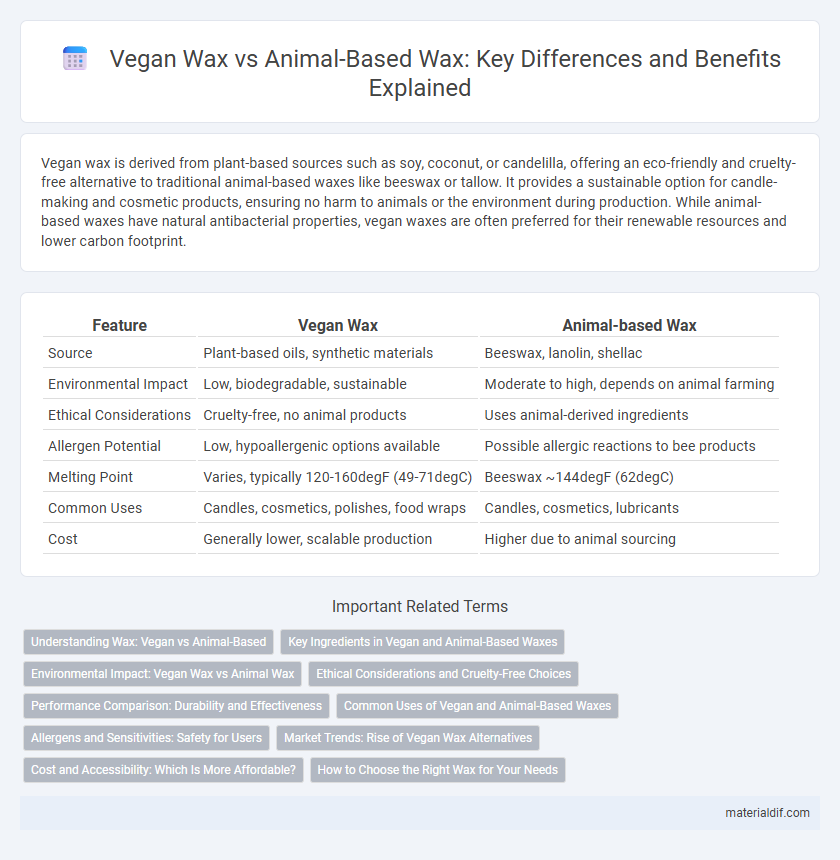 Vegan Wax vs Animal-Based Wax: Key Differences and Benefits Explained

Vegan wax is derived from plant-based sources such as soy, coconut, or candelilla, offering an eco-friendly and cruelty-free alternative to traditional animal-based waxes like beeswax or tallow. It provides a sustainable option for candle-making and cosmetic products, ensuring no harm to animals or the environment during production. While animal-based waxes have natural antibacterial properties, vegan waxes are often preferred for their renewable resources and lower carbon footprint.

| Feature | Vegan Wax | Animal-based Wax |
|---|---|---|
| Source | Plant-based oils, synthetic materials | Beeswax, lanolin, shellac |
| Environmental Impact | Low, biodegradable, sustainable | Moderate to high, depends on animal farming |
| Ethical Considerations | Cruelty-free, no animal products | Uses animal-derived ingredients |
| Allergen Potential | Low, hypoallergenic options available | Possible allergic reactions to bee products |
| Melting Point | Varies, typically 120-160degF (49-71degC) | Beeswax ~144degF (62degC) |
| Common Uses | Candles, cosmetics, polishes, food wraps | Candles, cosmetics, lubricants |
| Cost | Generally lower, scalable production | Higher due to animal sourcing |

Important Related Terms

Understanding Wax: Vegan vs Animal-Based
Key Ingredients in Vegan and Animal-Based Waxes
Environmental Impact: Vegan Wax vs Animal Wax
Ethical Considerations and Cruelty-Free Choices
Performance Comparison: Durability and Effectiveness
Common Uses of Vegan and Animal-Based Waxes
Allergens and Sensitivities: Safety for Users
Market Trends: Rise of Vegan Wax Alternatives
Cost and Accessibility: Which Is More Affordable?
How to Choose the Right Wax for Your Needs

materialdif.com