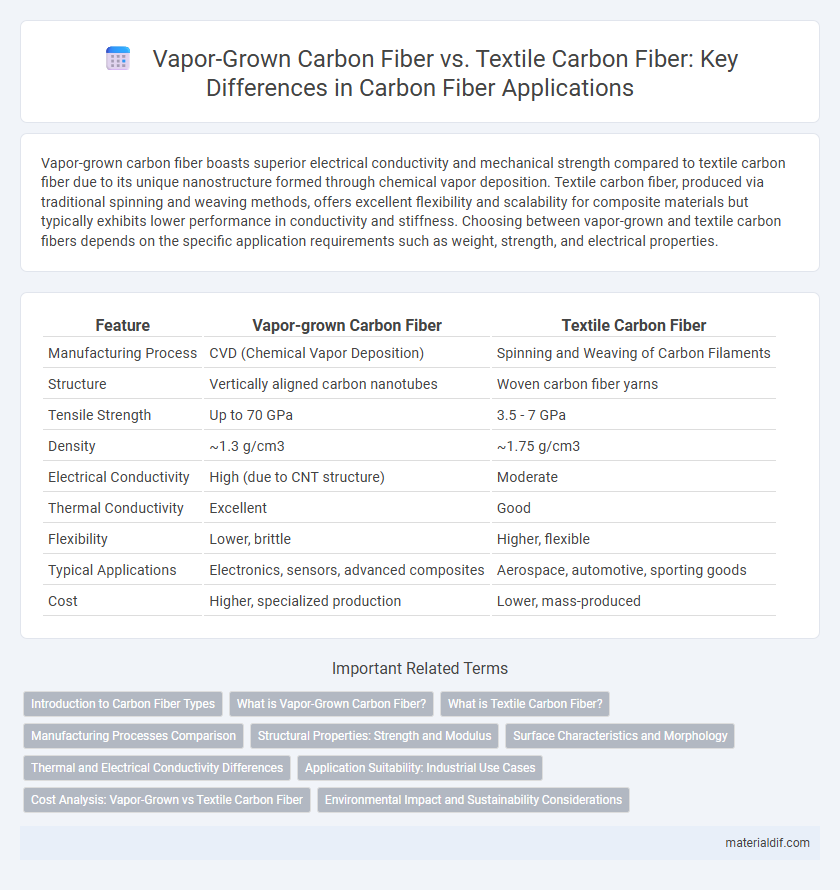 Vapor-Grown Carbon Fiber vs. Textile Carbon Fiber: Key Differences in Carbon Fiber Applications

Vapor-grown carbon fiber boasts superior electrical conductivity and mechanical strength compared to textile carbon fiber due to its unique nanostructure formed through chemical vapor deposition. Textile carbon fiber, produced via traditional spinning and weaving methods, offers excellent flexibility and scalability for composite materials but typically exhibits lower performance in conductivity and stiffness. Choosing between vapor-grown and textile carbon fibers depends on the specific application requirements such as weight, strength, and electrical properties.

| Feature | Vapor-grown Carbon Fiber | Textile Carbon Fiber |
|---|---|---|
| Manufacturing Process | CVD (Chemical Vapor Deposition) | Spinning and Weaving of Carbon Filaments |
| Structure | Vertically aligned carbon nanotubes | Woven carbon fiber yarns |
| Tensile Strength | Up to 70 GPa | 3.5 - 7 GPa |
| Density | ~1.3 g/cm3 | ~1.75 g/cm3 |
| Electrical Conductivity | High (due to CNT structure) | Moderate |
| Thermal Conductivity | Excellent | Good |
| Flexibility | Lower, brittle | Higher, flexible |
| Typical Applications | Electronics, sensors, advanced composites | Aerospace, automotive, sporting goods |
| Cost | Higher, specialized production | Lower, mass-produced |

Important Related Terms

Introduction to Carbon Fiber Types
What is Vapor-Grown Carbon Fiber?
What is Textile Carbon Fiber?
Manufacturing Processes Comparison
Structural Properties: Strength and Modulus
Surface Characteristics and Morphology
Thermal and Electrical Conductivity Differences
Application Suitability: Industrial Use Cases
Cost Analysis: Vapor-Grown vs Textile Carbon Fiber
Environmental Impact and Sustainability Considerations

materialdif.com