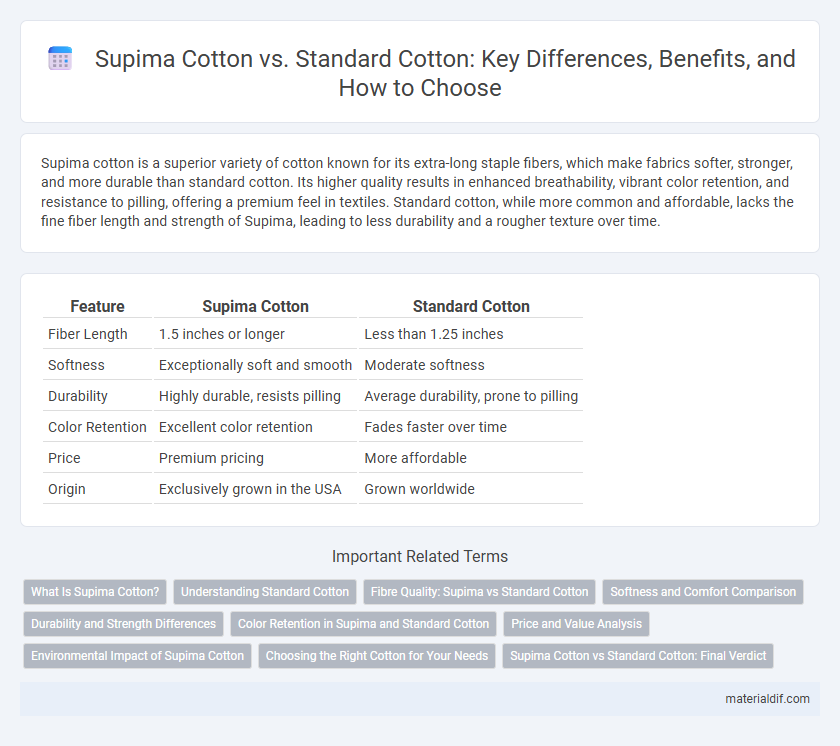 Supima Cotton vs. Standard Cotton: Key Differences, Benefits, and How to Choose

Supima cotton is a superior variety of cotton known for its extra-long staple fibers, which make fabrics softer, stronger, and more durable than standard cotton. Its higher quality results in enhanced breathability, vibrant color retention, and resistance to pilling, offering a premium feel in textiles. Standard cotton, while more common and affordable, lacks the fine fiber length and strength of Supima, leading to less durability and a rougher texture over time.

| Feature | Supima Cotton | Standard Cotton |
|---|---|---|
| Fiber Length | 1.5 inches or longer | Less than 1.25 inches |
| Softness | Exceptionally soft and smooth | Moderate softness |
| Durability | Highly durable, resists pilling | Average durability, prone to pilling |
| Color Retention | Excellent color retention | Fades faster over time |
| Price | Premium pricing | More affordable |
| Origin | Exclusively grown in the USA | Grown worldwide |

Important Related Terms

What Is Supima Cotton?
Understanding Standard Cotton
Fibre Quality: Supima vs Standard Cotton
Softness and Comfort Comparison
Durability and Strength Differences
Color Retention in Supima and Standard Cotton
Price and Value Analysis
Environmental Impact of Supima Cotton
Choosing the Right Cotton for Your Needs
Supima Cotton vs Standard Cotton: Final Verdict

materialdif.com