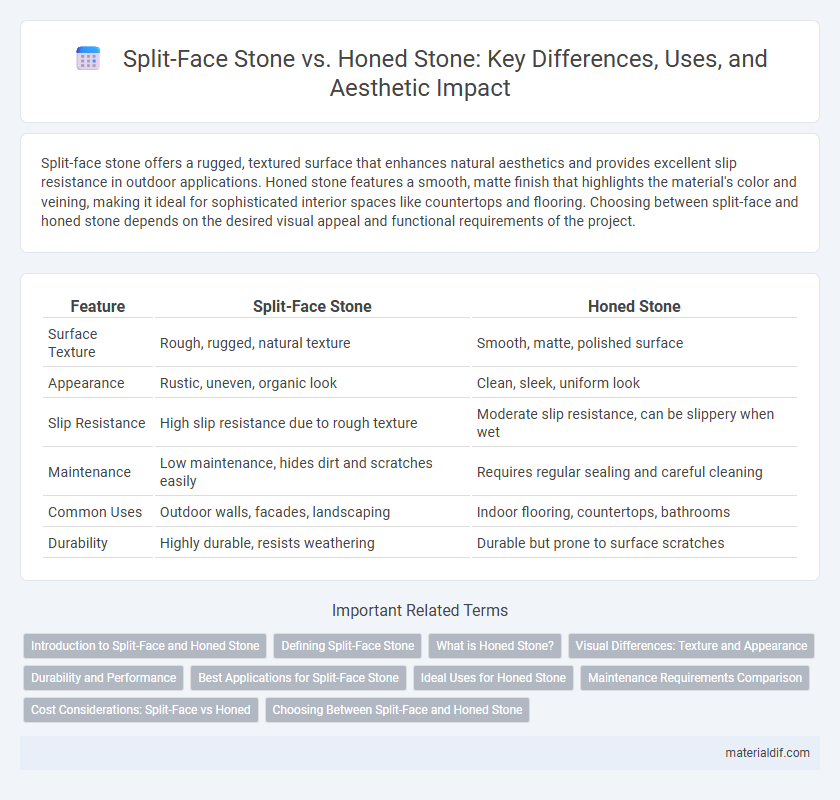 Split-Face Stone vs. Honed Stone: Key Differences, Uses, and Aesthetic Impact

Split-face stone offers a rugged, textured surface that enhances natural aesthetics and provides excellent slip resistance in outdoor applications. Honed stone features a smooth, matte finish that highlights the material's color and veining, making it ideal for sophisticated interior spaces like countertops and flooring. Choosing between split-face and honed stone depends on the desired visual appeal and functional requirements of the project.

| Feature | Split-Face Stone | Honed Stone |
|---|---|---|
| Surface Texture | Rough, rugged, natural texture | Smooth, matte, polished surface |
| Appearance | Rustic, uneven, organic look | Clean, sleek, uniform look |
| Slip Resistance | High slip resistance due to rough texture | Moderate slip resistance, can be slippery when wet |
| Maintenance | Low maintenance, hides dirt and scratches easily | Requires regular sealing and careful cleaning |
| Common Uses | Outdoor walls, facades, landscaping | Indoor flooring, countertops, bathrooms |
| Durability | Highly durable, resists weathering | Durable but prone to surface scratches |

Important Related Terms

Introduction to Split-Face and Honed Stone
Defining Split-Face Stone
What is Honed Stone?
Visual Differences: Texture and Appearance
Durability and Performance
Best Applications for Split-Face Stone
Ideal Uses for Honed Stone
Maintenance Requirements Comparison
Cost Considerations: Split-Face vs Honed
Choosing Between Split-Face and Honed Stone

materialdif.com