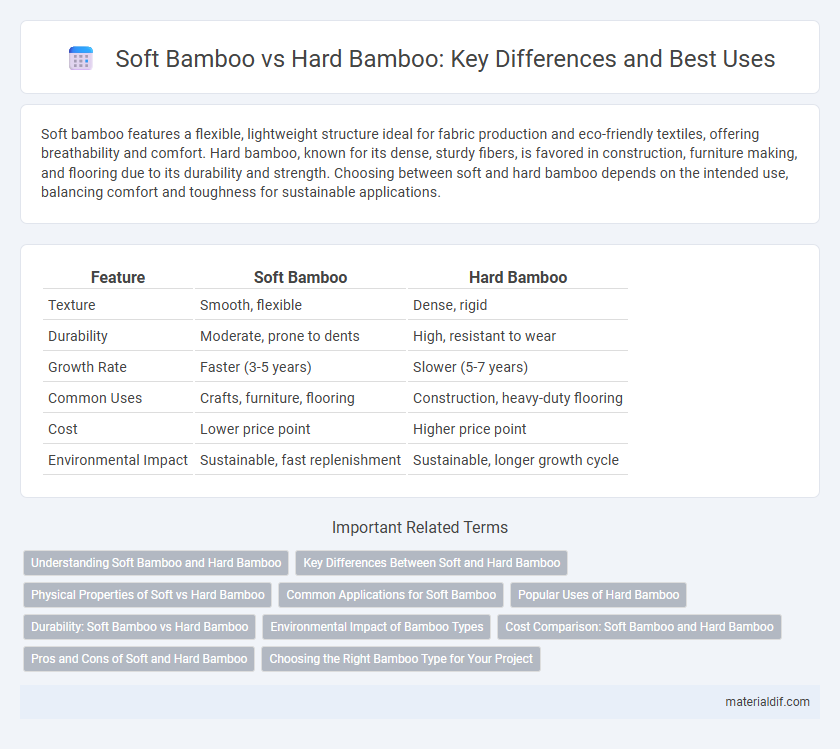 Soft Bamboo vs Hard Bamboo: Key Differences and Best Uses

Soft bamboo features a flexible, lightweight structure ideal for fabric production and eco-friendly textiles, offering breathability and comfort. Hard bamboo, known for its dense, sturdy fibers, is favored in construction, furniture making, and flooring due to its durability and strength. Choosing between soft and hard bamboo depends on the intended use, balancing comfort and toughness for sustainable applications.

| Feature | Soft Bamboo | Hard Bamboo |
|---|---|---|
| Texture | Smooth, flexible | Dense, rigid |
| Durability | Moderate, prone to dents | High, resistant to wear |
| Growth Rate | Faster (3-5 years) | Slower (5-7 years) |
| Common Uses | Crafts, furniture, flooring | Construction, heavy-duty flooring |
| Cost | Lower price point | Higher price point |
| Environmental Impact | Sustainable, fast replenishment | Sustainable, longer growth cycle |

Important Related Terms

Understanding Soft Bamboo and Hard Bamboo
Key Differences Between Soft and Hard Bamboo
Physical Properties of Soft vs Hard Bamboo
Common Applications for Soft Bamboo
Popular Uses of Hard Bamboo
Durability: Soft Bamboo vs Hard Bamboo
Environmental Impact of Bamboo Types
Cost Comparison: Soft Bamboo and Hard Bamboo
Pros and Cons of Soft and Hard Bamboo
Choosing the Right Bamboo Type for Your Project

materialdif.com