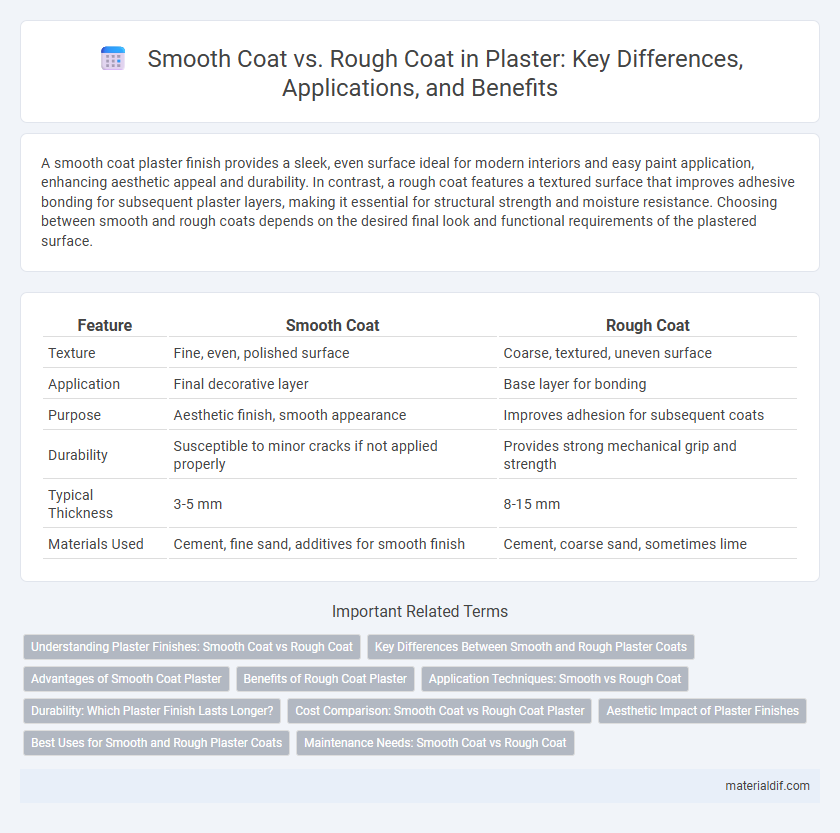 Smooth Coat vs. Rough Coat in Plaster: Key Differences, Applications, and Benefits

A smooth coat plaster finish provides a sleek, even surface ideal for modern interiors and easy paint application, enhancing aesthetic appeal and durability. In contrast, a rough coat features a textured surface that improves adhesive bonding for subsequent plaster layers, making it essential for structural strength and moisture resistance. Choosing between smooth and rough coats depends on the desired final look and functional requirements of the plastered surface.

| Feature | Smooth Coat | Rough Coat |
|---|---|---|
| Texture | Fine, even, polished surface | Coarse, textured, uneven surface |
| Application | Final decorative layer | Base layer for bonding |
| Purpose | Aesthetic finish, smooth appearance | Improves adhesion for subsequent coats |
| Durability | Susceptible to minor cracks if not applied properly | Provides strong mechanical grip and strength |
| Typical Thickness | 3-5 mm | 8-15 mm |
| Materials Used | Cement, fine sand, additives for smooth finish | Cement, coarse sand, sometimes lime |

Important Related Terms

Understanding Plaster Finishes: Smooth Coat vs Rough Coat
Key Differences Between Smooth and Rough Plaster Coats
Advantages of Smooth Coat Plaster
Benefits of Rough Coat Plaster
Application Techniques: Smooth vs Rough Coat
Durability: Which Plaster Finish Lasts Longer?
Cost Comparison: Smooth Coat vs Rough Coat Plaster
Aesthetic Impact of Plaster Finishes
Best Uses for Smooth and Rough Plaster Coats
Maintenance Needs: Smooth Coat vs Rough Coat

materialdif.com