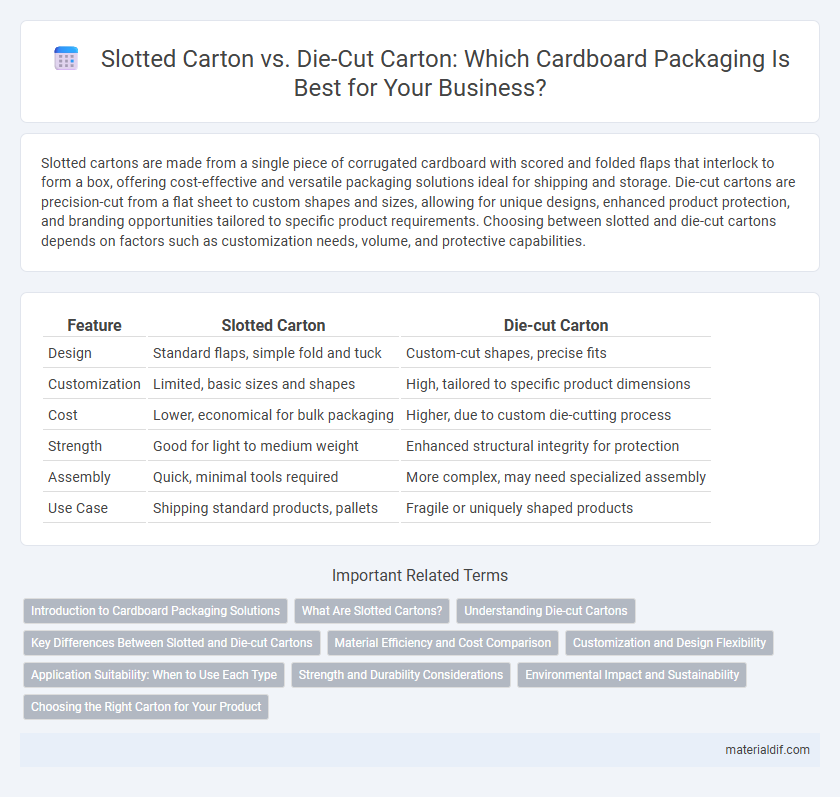 Slotted Carton vs. Die-Cut Carton: Which Cardboard Packaging Is Best for Your Business?

Slotted cartons are made from a single piece of corrugated cardboard with scored and folded flaps that interlock to form a box, offering cost-effective and versatile packaging solutions ideal for shipping and storage. Die-cut cartons are precision-cut from a flat sheet to custom shapes and sizes, allowing for unique designs, enhanced product protection, and branding opportunities tailored to specific product requirements. Choosing between slotted and die-cut cartons depends on factors such as customization needs, volume, and protective capabilities.

| Feature | Slotted Carton | Die-cut Carton |
|---|---|---|
| Design | Standard flaps, simple fold and tuck | Custom-cut shapes, precise fits |
| Customization | Limited, basic sizes and shapes | High, tailored to specific product dimensions |
| Cost | Lower, economical for bulk packaging | Higher, due to custom die-cutting process |
| Strength | Good for light to medium weight | Enhanced structural integrity for protection |
| Assembly | Quick, minimal tools required | More complex, may need specialized assembly |
| Use Case | Shipping standard products, pallets | Fragile or uniquely shaped products |

Important Related Terms

Introduction to Cardboard Packaging Solutions
What Are Slotted Cartons?
Understanding Die-cut Cartons
Key Differences Between Slotted and Die-cut Cartons
Material Efficiency and Cost Comparison
Customization and Design Flexibility
Application Suitability: When to Use Each Type
Strength and Durability Considerations
Environmental Impact and Sustainability
Choosing the Right Carton for Your Product

materialdif.com