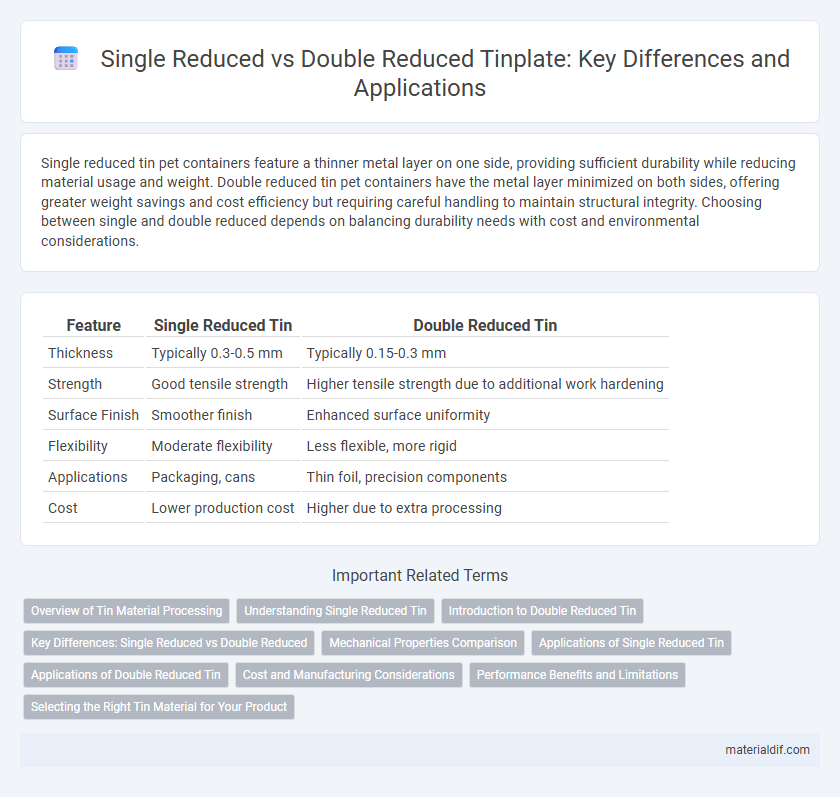 Single Reduced vs Double Reduced Tinplate: Key Differences and Applications

Single reduced tin pet containers feature a thinner metal layer on one side, providing sufficient durability while reducing material usage and weight. Double reduced tin pet containers have the metal layer minimized on both sides, offering greater weight savings and cost efficiency but requiring careful handling to maintain structural integrity. Choosing between single and double reduced depends on balancing durability needs with cost and environmental considerations.

| Feature | Single Reduced Tin | Double Reduced Tin |
|---|---|---|
| Thickness | Typically 0.3-0.5 mm | Typically 0.15-0.3 mm |
| Strength | Good tensile strength | Higher tensile strength due to additional work hardening |
| Surface Finish | Smoother finish | Enhanced surface uniformity |
| Flexibility | Moderate flexibility | Less flexible, more rigid |
| Applications | Packaging, cans | Thin foil, precision components |
| Cost | Lower production cost | Higher due to extra processing |

Important Related Terms

Overview of Tin Material Processing
Understanding Single Reduced Tin
Introduction to Double Reduced Tin
Key Differences: Single Reduced vs Double Reduced
Mechanical Properties Comparison
Applications of Single Reduced Tin
Applications of Double Reduced Tin
Cost and Manufacturing Considerations
Performance Benefits and Limitations
Selecting the Right Tin Material for Your Product

materialdif.com