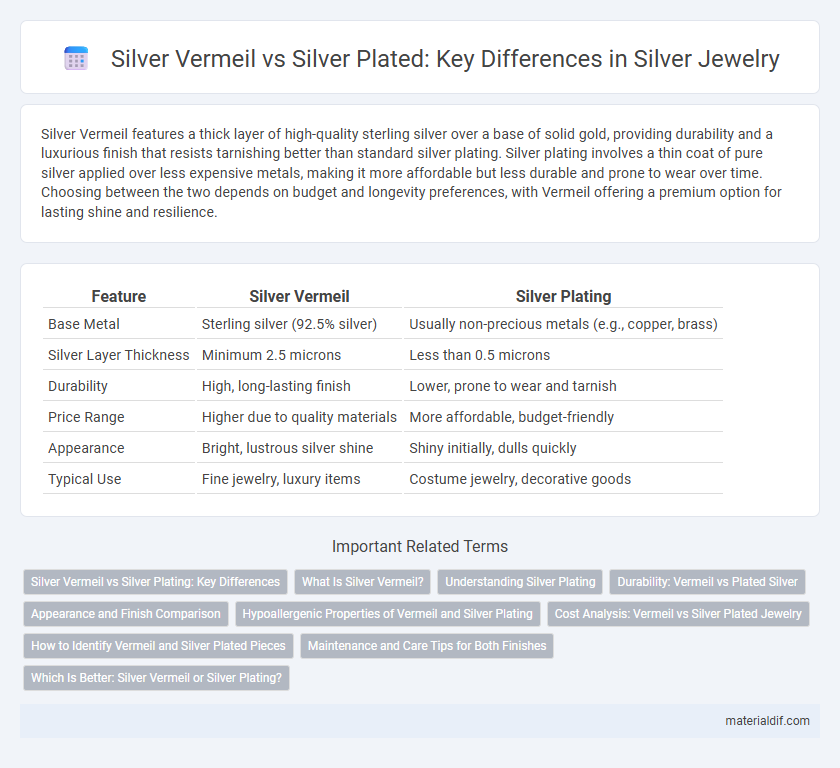 Silver Vermeil vs Silver Plated: Key Differences in Silver Jewelry

Silver Vermeil features a thick layer of high-quality sterling silver over a base of solid gold, providing durability and a luxurious finish that resists tarnishing better than standard silver plating. Silver plating involves a thin coat of pure silver applied over less expensive metals, making it more affordable but less durable and prone to wear over time. Choosing between the two depends on budget and longevity preferences, with Vermeil offering a premium option for lasting shine and resilience.

| Feature | Silver Vermeil | Silver Plating |
|---|---|---|
| Base Metal | Sterling silver (92.5% silver) | Usually non-precious metals (e.g., copper, brass) |
| Silver Layer Thickness | Minimum 2.5 microns | Less than 0.5 microns |
| Durability | High, long-lasting finish | Lower, prone to wear and tarnish |
| Price Range | Higher due to quality materials | More affordable, budget-friendly |
| Appearance | Bright, lustrous silver shine | Shiny initially, dulls quickly |
| Typical Use | Fine jewelry, luxury items | Costume jewelry, decorative goods |

Important Related Terms

Silver Vermeil vs Silver Plating: Key Differences
What Is Silver Vermeil?
Understanding Silver Plating
Durability: Vermeil vs Plated Silver
Appearance and Finish Comparison
Hypoallergenic Properties of Vermeil and Silver Plating
Cost Analysis: Vermeil vs Silver Plated Jewelry
How to Identify Vermeil and Silver Plated Pieces
Maintenance and Care Tips for Both Finishes
Which Is Better: Silver Vermeil or Silver Plating?

materialdif.com