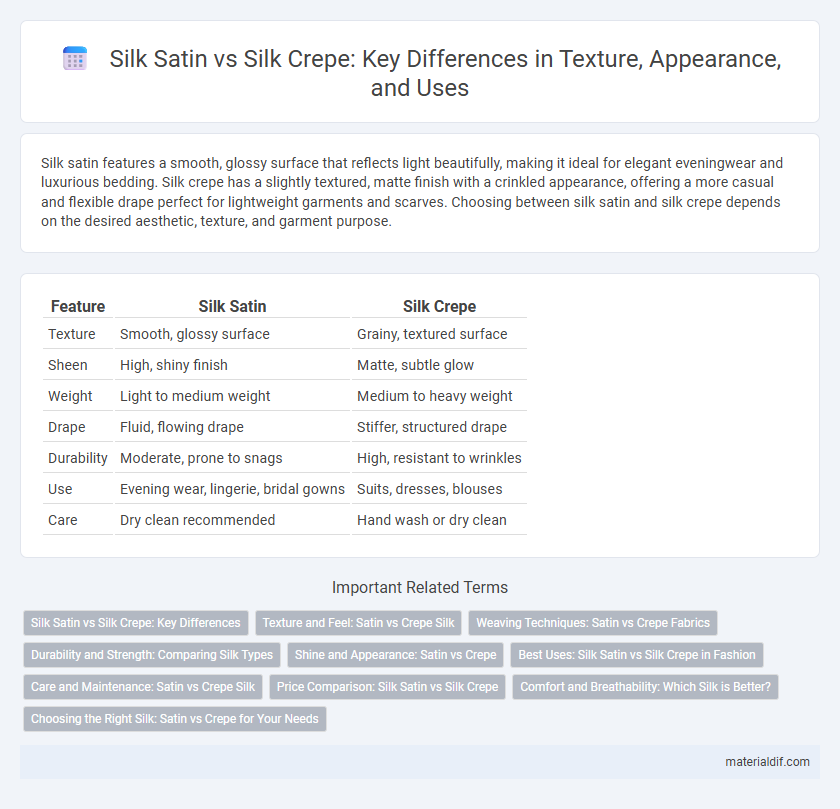 Silk Satin vs Silk Crepe: Key Differences in Texture, Appearance, and Uses

Silk satin features a smooth, glossy surface that reflects light beautifully, making it ideal for elegant eveningwear and luxurious bedding. Silk crepe has a slightly textured, matte finish with a crinkled appearance, offering a more casual and flexible drape perfect for lightweight garments and scarves. Choosing between silk satin and silk crepe depends on the desired aesthetic, texture, and garment purpose.

| Feature | Silk Satin | Silk Crepe |
|---|---|---|
| Texture | Smooth, glossy surface | Grainy, textured surface |
| Sheen | High, shiny finish | Matte, subtle glow |
| Weight | Light to medium weight | Medium to heavy weight |
| Drape | Fluid, flowing drape | Stiffer, structured drape |
| Durability | Moderate, prone to snags | High, resistant to wrinkles |
| Use | Evening wear, lingerie, bridal gowns | Suits, dresses, blouses |
| Care | Dry clean recommended | Hand wash or dry clean |

Important Related Terms

Silk Satin vs Silk Crepe: Key Differences
Texture and Feel: Satin vs Crepe Silk
Weaving Techniques: Satin vs Crepe Fabrics
Durability and Strength: Comparing Silk Types
Shine and Appearance: Satin vs Crepe
Best Uses: Silk Satin vs Silk Crepe in Fashion
Care and Maintenance: Satin vs Crepe Silk
Price Comparison: Silk Satin vs Silk Crepe
Comfort and Breathability: Which Silk is Better?
Choosing the Right Silk: Satin vs Crepe for Your Needs

materialdif.com