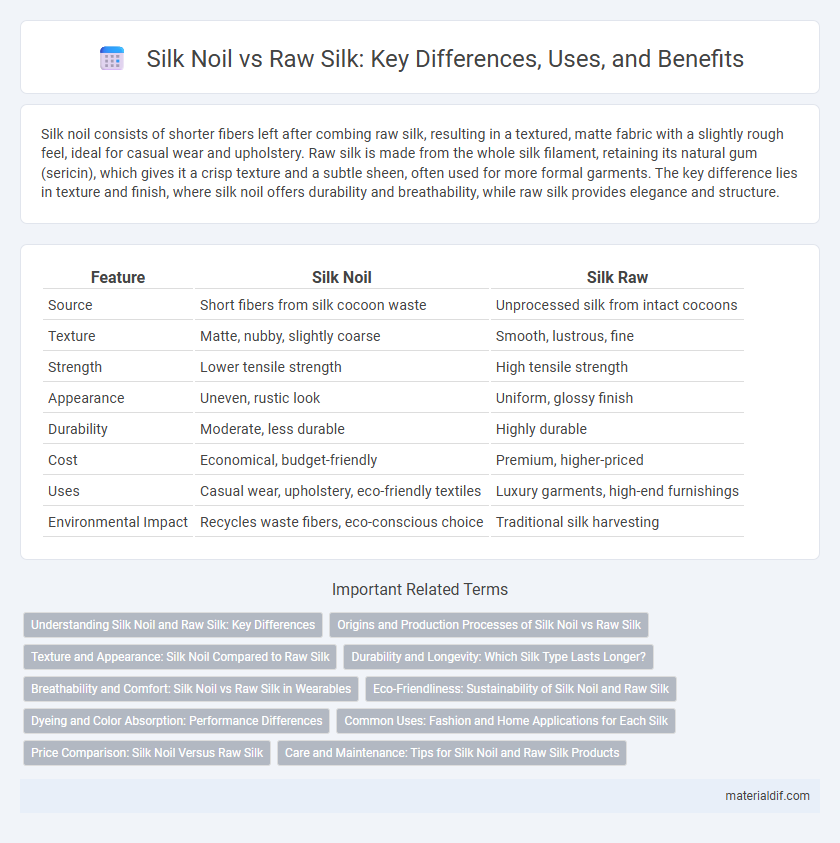 Silk Noil vs Raw Silk: Key Differences, Uses, and Benefits

Silk noil consists of shorter fibers left after combing raw silk, resulting in a textured, matte fabric with a slightly rough feel, ideal for casual wear and upholstery. Raw silk is made from the whole silk filament, retaining its natural gum (sericin), which gives it a crisp texture and a subtle sheen, often used for more formal garments. The key difference lies in texture and finish, where silk noil offers durability and breathability, while raw silk provides elegance and structure.

| Feature | Silk Noil | Silk Raw |
|---|---|---|
| Source | Short fibers from silk cocoon waste | Unprocessed silk from intact cocoons |
| Texture | Matte, nubby, slightly coarse | Smooth, lustrous, fine |
| Strength | Lower tensile strength | High tensile strength |
| Appearance | Uneven, rustic look | Uniform, glossy finish |
| Durability | Moderate, less durable | Highly durable |
| Cost | Economical, budget-friendly | Premium, higher-priced |
| Uses | Casual wear, upholstery, eco-friendly textiles | Luxury garments, high-end furnishings |
| Environmental Impact | Recycles waste fibers, eco-conscious choice | Traditional silk harvesting |

Important Related Terms

Understanding Silk Noil and Raw Silk: Key Differences
Origins and Production Processes of Silk Noil vs Raw Silk
Texture and Appearance: Silk Noil Compared to Raw Silk
Durability and Longevity: Which Silk Type Lasts Longer?
Breathability and Comfort: Silk Noil vs Raw Silk in Wearables
Eco-Friendliness: Sustainability of Silk Noil and Raw Silk
Dyeing and Color Absorption: Performance Differences
Common Uses: Fashion and Home Applications for Each Silk
Price Comparison: Silk Noil Versus Raw Silk
Care and Maintenance: Tips for Silk Noil and Raw Silk Products

materialdif.com