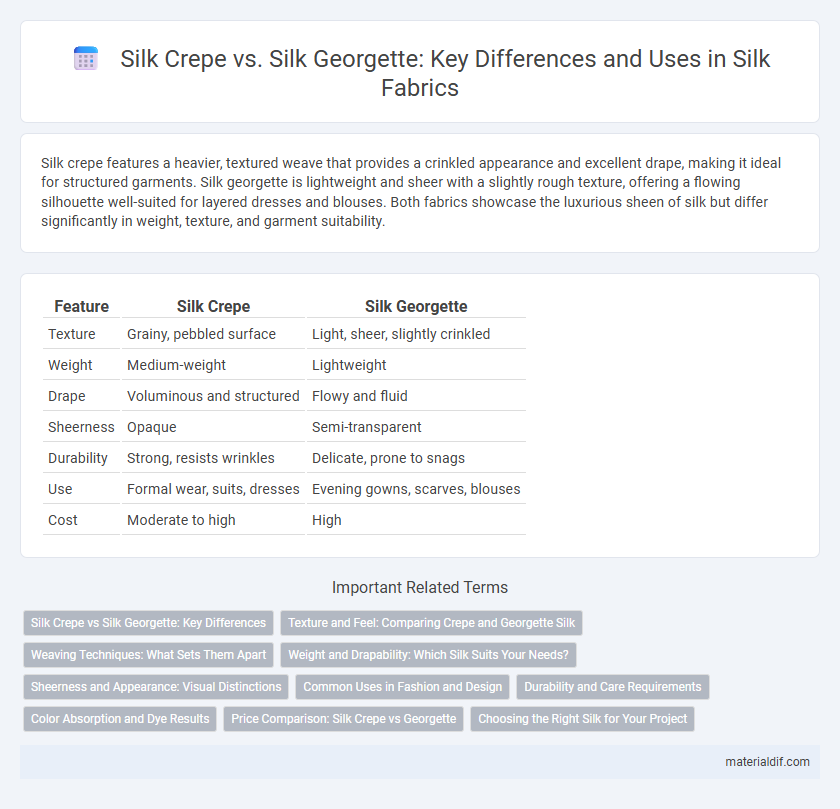 Silk Crepe vs. Silk Georgette: Key Differences and Uses in Silk Fabrics

Silk crepe features a heavier, textured weave that provides a crinkled appearance and excellent drape, making it ideal for structured garments. Silk georgette is lightweight and sheer with a slightly rough texture, offering a flowing silhouette well-suited for layered dresses and blouses. Both fabrics showcase the luxurious sheen of silk but differ significantly in weight, texture, and garment suitability.

| Feature | Silk Crepe | Silk Georgette |
|---|---|---|
| Texture | Grainy, pebbled surface | Light, sheer, slightly crinkled |
| Weight | Medium-weight | Lightweight |
| Drape | Voluminous and structured | Flowy and fluid |
| Sheerness | Opaque | Semi-transparent |
| Durability | Strong, resists wrinkles | Delicate, prone to snags |
| Use | Formal wear, suits, dresses | Evening gowns, scarves, blouses |
| Cost | Moderate to high | High |

Important Related Terms

Silk Crepe vs Silk Georgette: Key Differences
Texture and Feel: Comparing Crepe and Georgette Silk
Weaving Techniques: What Sets Them Apart
Weight and Drapability: Which Silk Suits Your Needs?
Sheerness and Appearance: Visual Distinctions
Common Uses in Fashion and Design
Durability and Care Requirements
Color Absorption and Dye Results
Price Comparison: Silk Crepe vs Georgette
Choosing the Right Silk for Your Project

materialdif.com