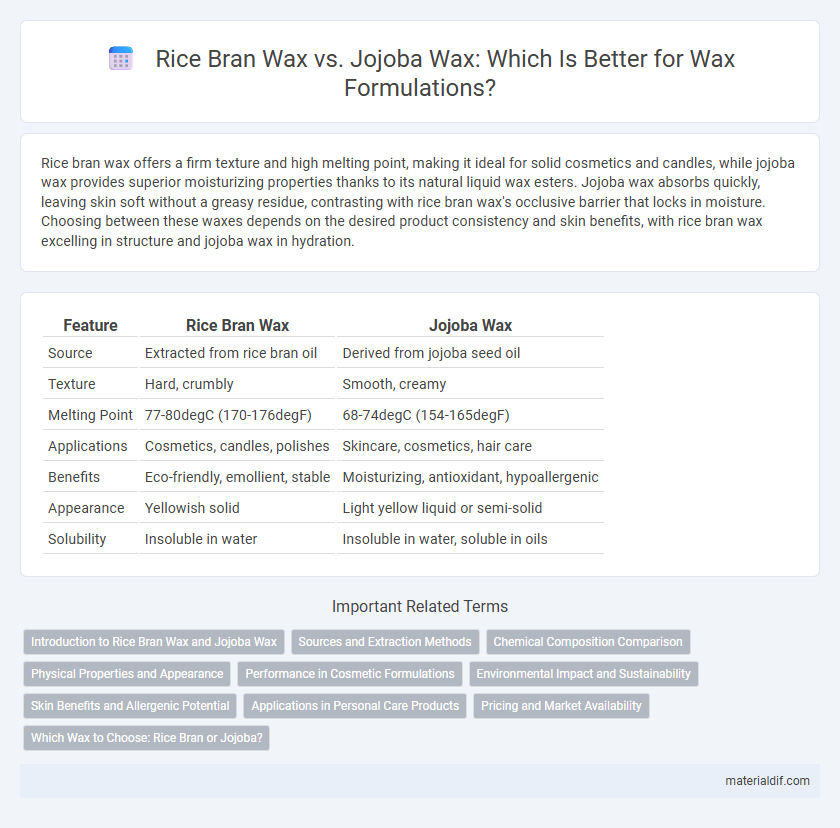 Rice Bran Wax vs. Jojoba Wax: Which Is Better for Wax Formulations?

Rice bran wax offers a firm texture and high melting point, making it ideal for solid cosmetics and candles, while jojoba wax provides superior moisturizing properties thanks to its natural liquid wax esters. Jojoba wax absorbs quickly, leaving skin soft without a greasy residue, contrasting with rice bran wax's occlusive barrier that locks in moisture. Choosing between these waxes depends on the desired product consistency and skin benefits, with rice bran wax excelling in structure and jojoba wax in hydration.

| Feature | Rice Bran Wax | Jojoba Wax |
|---|---|---|
| Source | Extracted from rice bran oil | Derived from jojoba seed oil |
| Texture | Hard, crumbly | Smooth, creamy |
| Melting Point | 77-80degC (170-176degF) | 68-74degC (154-165degF) |
| Applications | Cosmetics, candles, polishes | Skincare, cosmetics, hair care |
| Benefits | Eco-friendly, emollient, stable | Moisturizing, antioxidant, hypoallergenic |
| Appearance | Yellowish solid | Light yellow liquid or semi-solid |
| Solubility | Insoluble in water | Insoluble in water, soluble in oils |

Important Related Terms

Introduction to Rice Bran Wax and Jojoba Wax
Sources and Extraction Methods
Chemical Composition Comparison
Physical Properties and Appearance
Performance in Cosmetic Formulations
Environmental Impact and Sustainability
Skin Benefits and Allergenic Potential
Applications in Personal Care Products
Pricing and Market Availability
Which Wax to Choose: Rice Bran or Jojoba?

materialdif.com