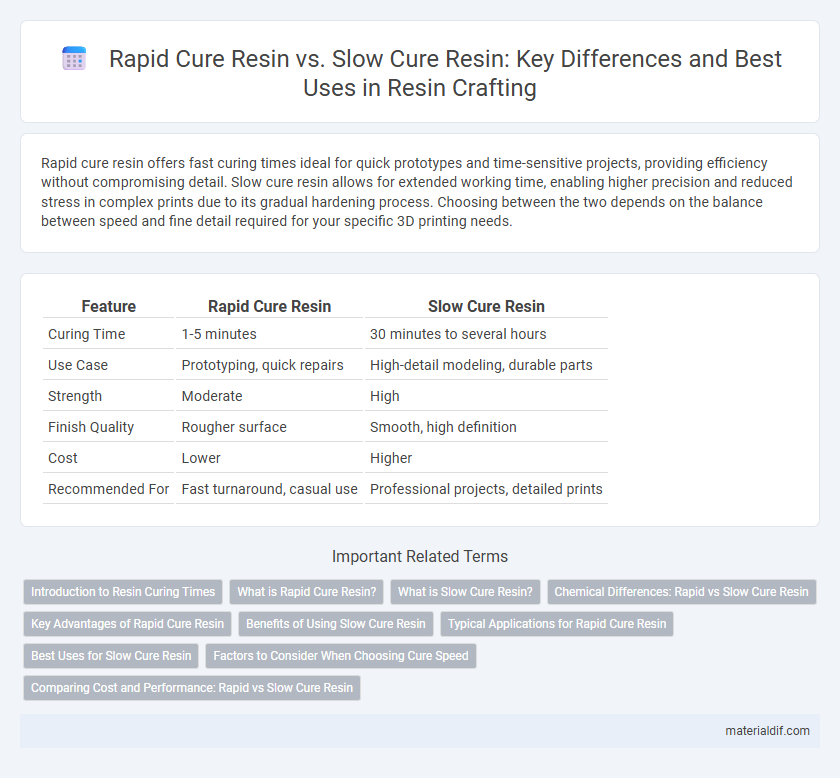 Rapid Cure Resin vs. Slow Cure Resin: Key Differences and Best Uses in Resin Crafting

Rapid cure resin offers fast curing times ideal for quick prototypes and time-sensitive projects, providing efficiency without compromising detail. Slow cure resin allows for extended working time, enabling higher precision and reduced stress in complex prints due to its gradual hardening process. Choosing between the two depends on the balance between speed and fine detail required for your specific 3D printing needs.

| Feature | Rapid Cure Resin | Slow Cure Resin |
|---|---|---|
| Curing Time | 1-5 minutes | 30 minutes to several hours |
| Use Case | Prototyping, quick repairs | High-detail modeling, durable parts |
| Strength | Moderate | High |
| Finish Quality | Rougher surface | Smooth, high definition |
| Cost | Lower | Higher |
| Recommended For | Fast turnaround, casual use | Professional projects, detailed prints |

Important Related Terms

Introduction to Resin Curing Times
What is Rapid Cure Resin?
What is Slow Cure Resin?
Chemical Differences: Rapid vs Slow Cure Resin
Key Advantages of Rapid Cure Resin
Benefits of Using Slow Cure Resin
Typical Applications for Rapid Cure Resin
Best Uses for Slow Cure Resin
Factors to Consider When Choosing Cure Speed
Comparing Cost and Performance: Rapid vs Slow Cure Resin

materialdif.com