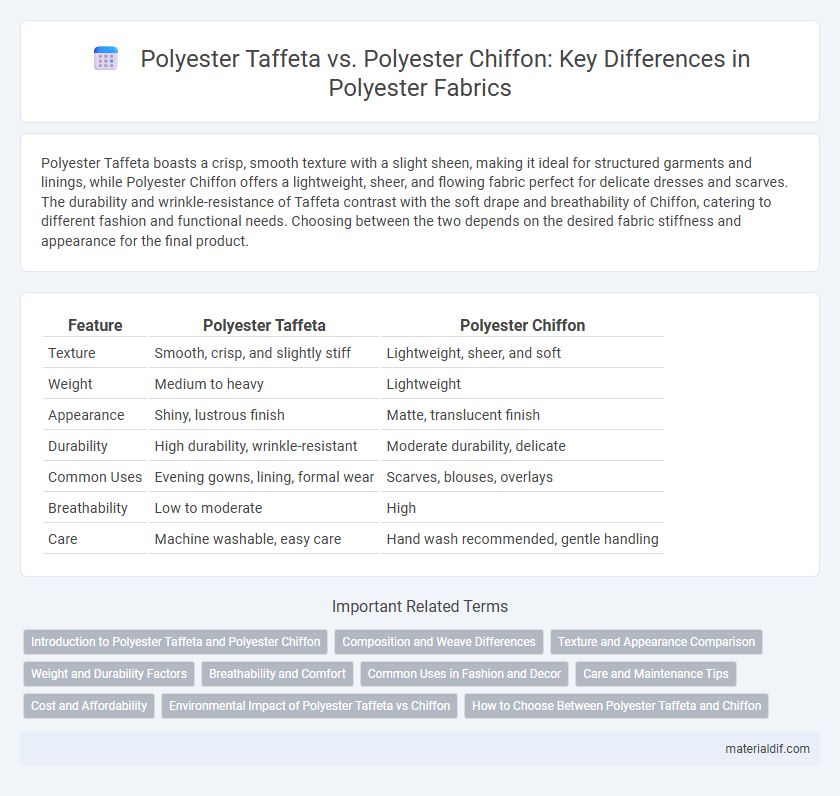 Polyester Taffeta vs. Polyester Chiffon: Key Differences in Polyester Fabrics

Polyester Taffeta boasts a crisp, smooth texture with a slight sheen, making it ideal for structured garments and linings, while Polyester Chiffon offers a lightweight, sheer, and flowing fabric perfect for delicate dresses and scarves. The durability and wrinkle-resistance of Taffeta contrast with the soft drape and breathability of Chiffon, catering to different fashion and functional needs. Choosing between the two depends on the desired fabric stiffness and appearance for the final product.

| Feature | Polyester Taffeta | Polyester Chiffon |
|---|---|---|
| Texture | Smooth, crisp, and slightly stiff | Lightweight, sheer, and soft |
| Weight | Medium to heavy | Lightweight |
| Appearance | Shiny, lustrous finish | Matte, translucent finish |
| Durability | High durability, wrinkle-resistant | Moderate durability, delicate |
| Common Uses | Evening gowns, lining, formal wear | Scarves, blouses, overlays |
| Breathability | Low to moderate | High |
| Care | Machine washable, easy care | Hand wash recommended, gentle handling |

Important Related Terms

Introduction to Polyester Taffeta and Polyester Chiffon
Composition and Weave Differences
Texture and Appearance Comparison
Weight and Durability Factors
Breathability and Comfort
Common Uses in Fashion and Decor
Care and Maintenance Tips
Cost and Affordability
Environmental Impact of Polyester Taffeta vs Chiffon
How to Choose Between Polyester Taffeta and Chiffon

materialdif.com