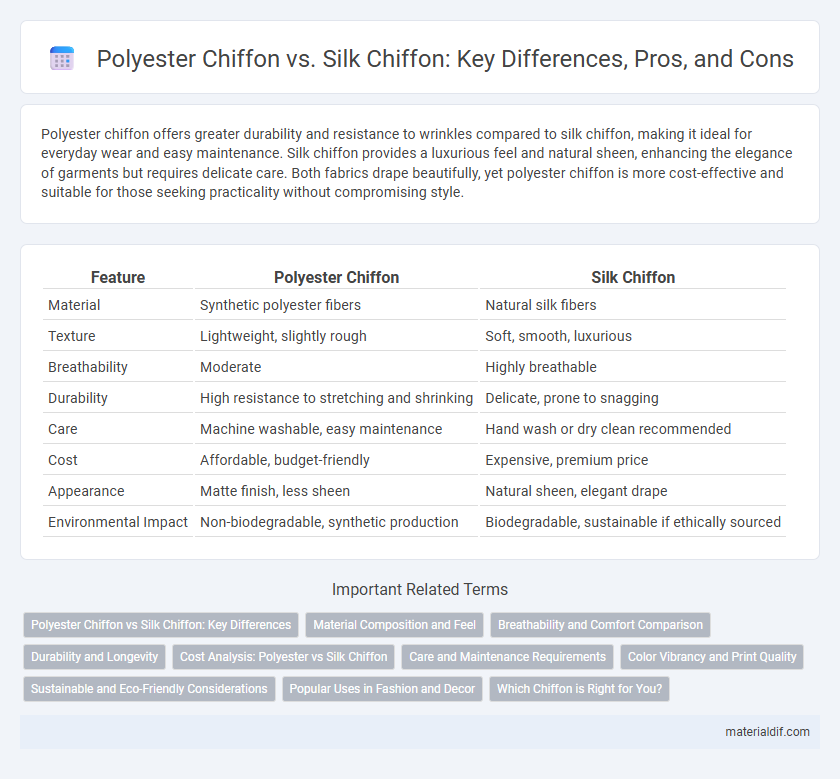 Polyester Chiffon vs. Silk Chiffon: Key Differences, Pros, and Cons

Polyester chiffon offers greater durability and resistance to wrinkles compared to silk chiffon, making it ideal for everyday wear and easy maintenance. Silk chiffon provides a luxurious feel and natural sheen, enhancing the elegance of garments but requires delicate care. Both fabrics drape beautifully, yet polyester chiffon is more cost-effective and suitable for those seeking practicality without compromising style.

| Feature | Polyester Chiffon | Silk Chiffon |
|---|---|---|
| Material | Synthetic polyester fibers | Natural silk fibers |
| Texture | Lightweight, slightly rough | Soft, smooth, luxurious |
| Breathability | Moderate | Highly breathable |
| Durability | High resistance to stretching and shrinking | Delicate, prone to snagging |
| Care | Machine washable, easy maintenance | Hand wash or dry clean recommended |
| Cost | Affordable, budget-friendly | Expensive, premium price |
| Appearance | Matte finish, less sheen | Natural sheen, elegant drape |
| Environmental Impact | Non-biodegradable, synthetic production | Biodegradable, sustainable if ethically sourced |

Important Related Terms

Polyester Chiffon vs Silk Chiffon: Key Differences
Material Composition and Feel
Breathability and Comfort Comparison
Durability and Longevity
Cost Analysis: Polyester vs Silk Chiffon
Care and Maintenance Requirements
Color Vibrancy and Print Quality
Sustainable and Eco-Friendly Considerations
Popular Uses in Fashion and Decor
Which Chiffon is Right for You?

materialdif.com