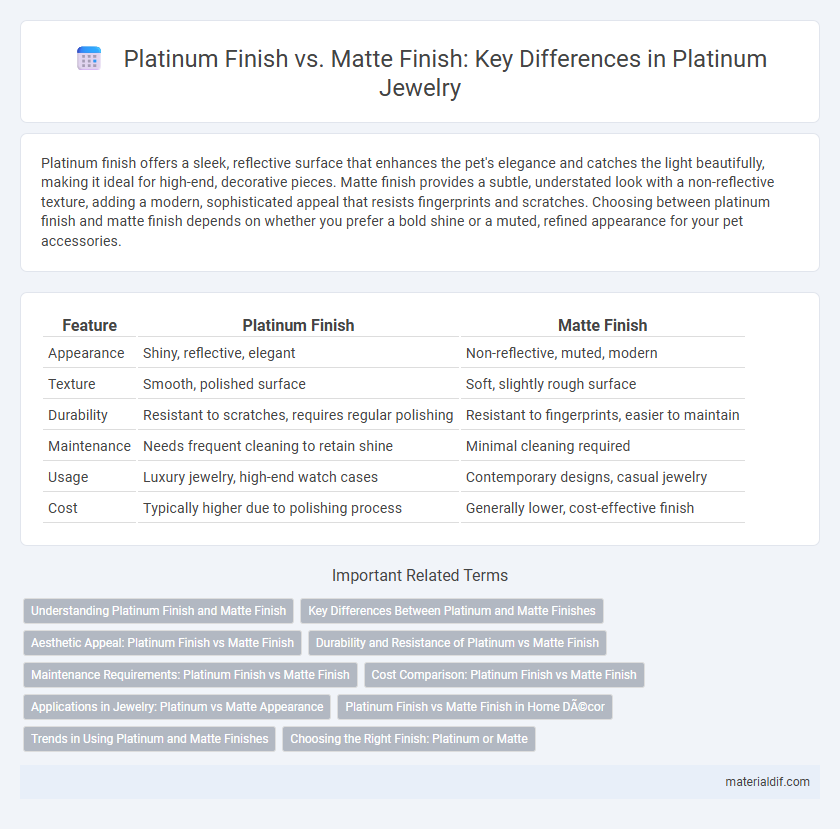 Platinum Finish vs. Matte Finish: Key Differences in Platinum Jewelry

Platinum finish offers a sleek, reflective surface that enhances the pet's elegance and catches the light beautifully, making it ideal for high-end, decorative pieces. Matte finish provides a subtle, understated look with a non-reflective texture, adding a modern, sophisticated appeal that resists fingerprints and scratches. Choosing between platinum finish and matte finish depends on whether you prefer a bold shine or a muted, refined appearance for your pet accessories.

| Feature | Platinum Finish | Matte Finish |
|---|---|---|
| Appearance | Shiny, reflective, elegant | Non-reflective, muted, modern |
| Texture | Smooth, polished surface | Soft, slightly rough surface |
| Durability | Resistant to scratches, requires regular polishing | Resistant to fingerprints, easier to maintain |
| Maintenance | Needs frequent cleaning to retain shine | Minimal cleaning required |
| Usage | Luxury jewelry, high-end watch cases | Contemporary designs, casual jewelry |
| Cost | Typically higher due to polishing process | Generally lower, cost-effective finish |

Important Related Terms

Understanding Platinum Finish and Matte Finish
Key Differences Between Platinum and Matte Finishes
Aesthetic Appeal: Platinum Finish vs Matte Finish
Durability and Resistance of Platinum vs Matte Finish
Maintenance Requirements: Platinum Finish vs Matte Finish
Cost Comparison: Platinum Finish vs Matte Finish
Applications in Jewelry: Platinum vs Matte Appearance
Platinum Finish vs Matte Finish in Home DÃ©cor
Trends in Using Platinum and Matte Finishes
Choosing the Right Finish: Platinum or Matte

materialdif.com