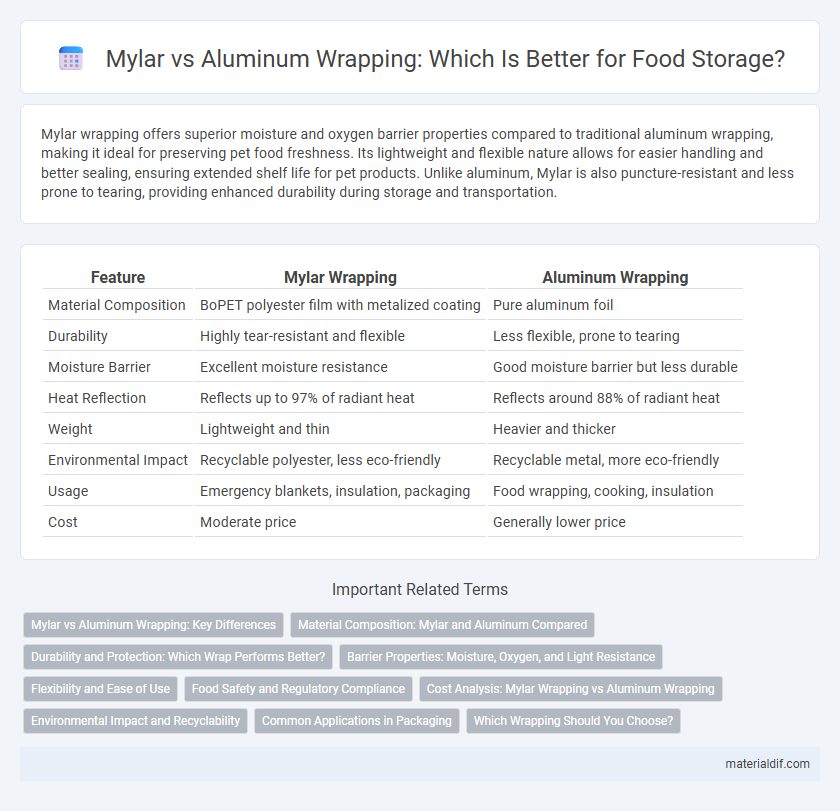 Mylar vs Aluminum Wrapping: Which Is Better for Food Storage?

Mylar wrapping offers superior moisture and oxygen barrier properties compared to traditional aluminum wrapping, making it ideal for preserving pet food freshness. Its lightweight and flexible nature allows for easier handling and better sealing, ensuring extended shelf life for pet products. Unlike aluminum, Mylar is also puncture-resistant and less prone to tearing, providing enhanced durability during storage and transportation.

| Feature | Mylar Wrapping | Aluminum Wrapping |
|---|---|---|
| Material Composition | BoPET polyester film with metalized coating | Pure aluminum foil |
| Durability | Highly tear-resistant and flexible | Less flexible, prone to tearing |
| Moisture Barrier | Excellent moisture resistance | Good moisture barrier but less durable |
| Heat Reflection | Reflects up to 97% of radiant heat | Reflects around 88% of radiant heat |
| Weight | Lightweight and thin | Heavier and thicker |
| Environmental Impact | Recyclable polyester, less eco-friendly | Recyclable metal, more eco-friendly |
| Usage | Emergency blankets, insulation, packaging | Food wrapping, cooking, insulation |
| Cost | Moderate price | Generally lower price |

Important Related Terms

Mylar vs Aluminum Wrapping: Key Differences
Material Composition: Mylar and Aluminum Compared
Durability and Protection: Which Wrap Performs Better?
Barrier Properties: Moisture, Oxygen, and Light Resistance
Flexibility and Ease of Use
Food Safety and Regulatory Compliance
Cost Analysis: Mylar Wrapping vs Aluminum Wrapping
Environmental Impact and Recyclability
Common Applications in Packaging
Which Wrapping Should You Choose?

materialdif.com