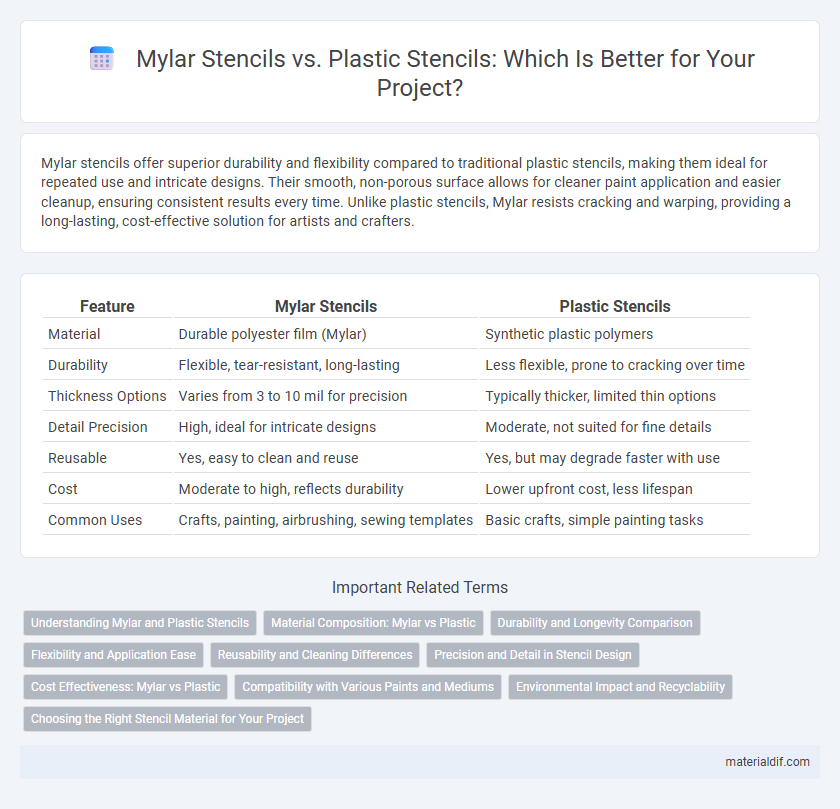 Mylar Stencils vs. Plastic Stencils: Which Is Better for Your Project?

Mylar stencils offer superior durability and flexibility compared to traditional plastic stencils, making them ideal for repeated use and intricate designs. Their smooth, non-porous surface allows for cleaner paint application and easier cleanup, ensuring consistent results every time. Unlike plastic stencils, Mylar resists cracking and warping, providing a long-lasting, cost-effective solution for artists and crafters.

| Feature | Mylar Stencils | Plastic Stencils |
|---|---|---|
| Material | Durable polyester film (Mylar) | Synthetic plastic polymers |
| Durability | Flexible, tear-resistant, long-lasting | Less flexible, prone to cracking over time |
| Thickness Options | Varies from 3 to 10 mil for precision | Typically thicker, limited thin options |
| Detail Precision | High, ideal for intricate designs | Moderate, not suited for fine details |
| Reusable | Yes, easy to clean and reuse | Yes, but may degrade faster with use |
| Cost | Moderate to high, reflects durability | Lower upfront cost, less lifespan |
| Common Uses | Crafts, painting, airbrushing, sewing templates | Basic crafts, simple painting tasks |

Important Related Terms

Understanding Mylar and Plastic Stencils
Material Composition: Mylar vs Plastic
Durability and Longevity Comparison
Flexibility and Application Ease
Reusability and Cleaning Differences
Precision and Detail in Stencil Design
Cost Effectiveness: Mylar vs Plastic
Compatibility with Various Paints and Mediums
Environmental Impact and Recyclability
Choosing the Right Stencil Material for Your Project

materialdif.com