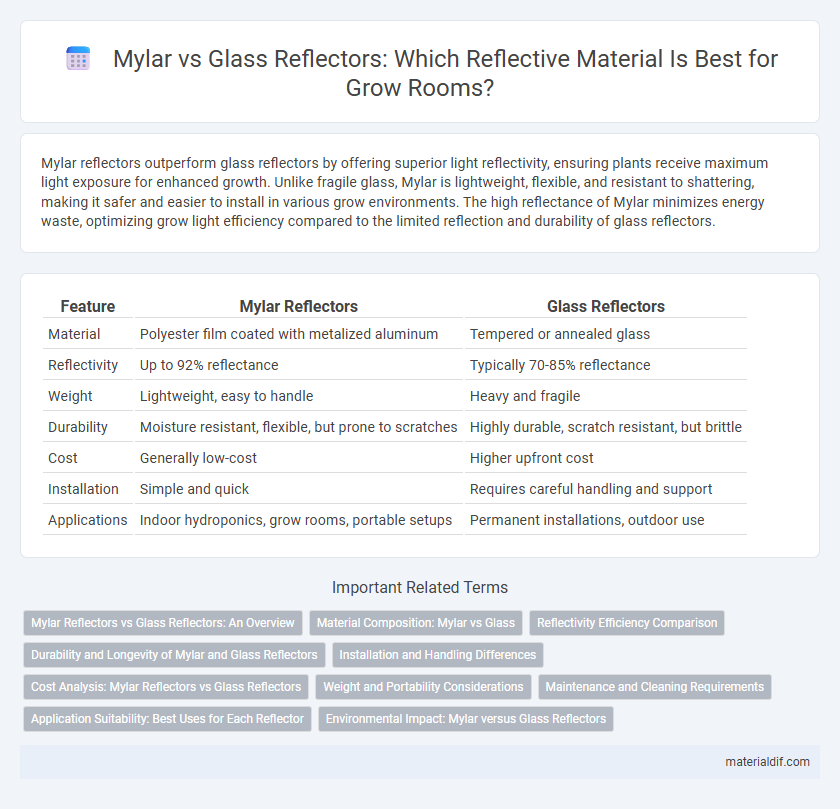 Mylar vs Glass Reflectors: Which Reflective Material Is Best for Grow Rooms?

Mylar reflectors outperform glass reflectors by offering superior light reflectivity, ensuring plants receive maximum light exposure for enhanced growth. Unlike fragile glass, Mylar is lightweight, flexible, and resistant to shattering, making it safer and easier to install in various grow environments. The high reflectance of Mylar minimizes energy waste, optimizing grow light efficiency compared to the limited reflection and durability of glass reflectors.

| Feature | Mylar Reflectors | Glass Reflectors |
|---|---|---|
| Material | Polyester film coated with metalized aluminum | Tempered or annealed glass |
| Reflectivity | Up to 92% reflectance | Typically 70-85% reflectance |
| Weight | Lightweight, easy to handle | Heavy and fragile |
| Durability | Moisture resistant, flexible, but prone to scratches | Highly durable, scratch resistant, but brittle |
| Cost | Generally low-cost | Higher upfront cost |
| Installation | Simple and quick | Requires careful handling and support |
| Applications | Indoor hydroponics, grow rooms, portable setups | Permanent installations, outdoor use |

Important Related Terms

Mylar Reflectors vs Glass Reflectors: An Overview
Material Composition: Mylar vs Glass
Reflectivity Efficiency Comparison
Durability and Longevity of Mylar and Glass Reflectors
Installation and Handling Differences
Cost Analysis: Mylar Reflectors vs Glass Reflectors
Weight and Portability Considerations
Maintenance and Cleaning Requirements
Application Suitability: Best Uses for Each Reflector
Environmental Impact: Mylar versus Glass Reflectors

materialdif.com