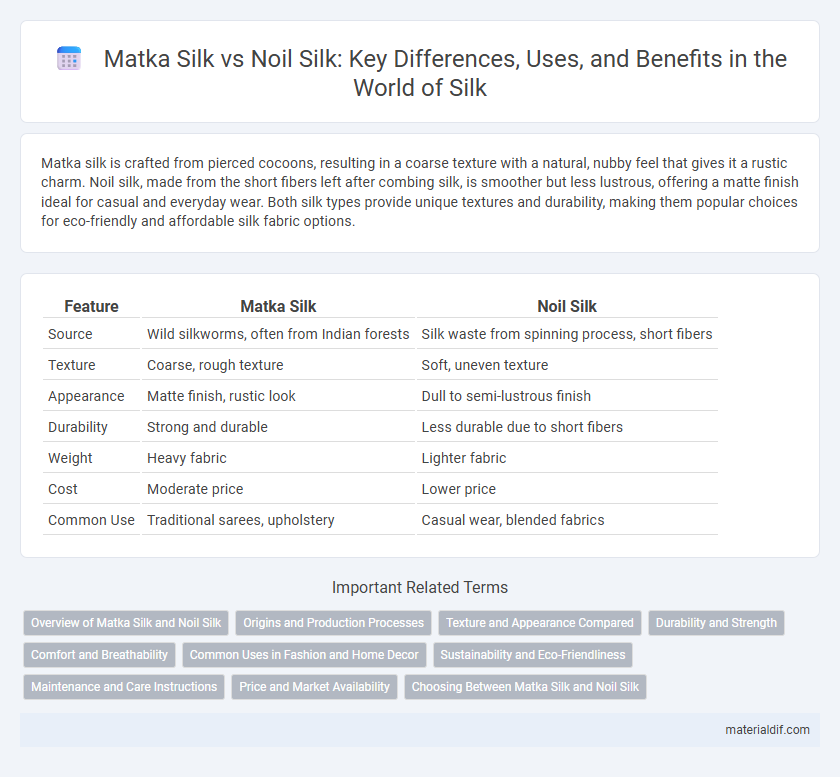 Matka Silk vs Noil Silk: Key Differences, Uses, and Benefits in the World of Silk

Matka silk is crafted from pierced cocoons, resulting in a coarse texture with a natural, nubby feel that gives it a rustic charm. Noil silk, made from the short fibers left after combing silk, is smoother but less lustrous, offering a matte finish ideal for casual and everyday wear. Both silk types provide unique textures and durability, making them popular choices for eco-friendly and affordable silk fabric options.

| Feature | Matka Silk | Noil Silk |
|---|---|---|
| Source | Wild silkworms, often from Indian forests | Silk waste from spinning process, short fibers |
| Texture | Coarse, rough texture | Soft, uneven texture |
| Appearance | Matte finish, rustic look | Dull to semi-lustrous finish |
| Durability | Strong and durable | Less durable due to short fibers |
| Weight | Heavy fabric | Lighter fabric |
| Cost | Moderate price | Lower price |
| Common Use | Traditional sarees, upholstery | Casual wear, blended fabrics |

Important Related Terms

Overview of Matka Silk and Noil Silk
Origins and Production Processes
Texture and Appearance Compared
Durability and Strength
Comfort and Breathability
Common Uses in Fashion and Home Decor
Sustainability and Eco-Friendliness
Maintenance and Care Instructions
Price and Market Availability
Choosing Between Matka Silk and Noil Silk

materialdif.com