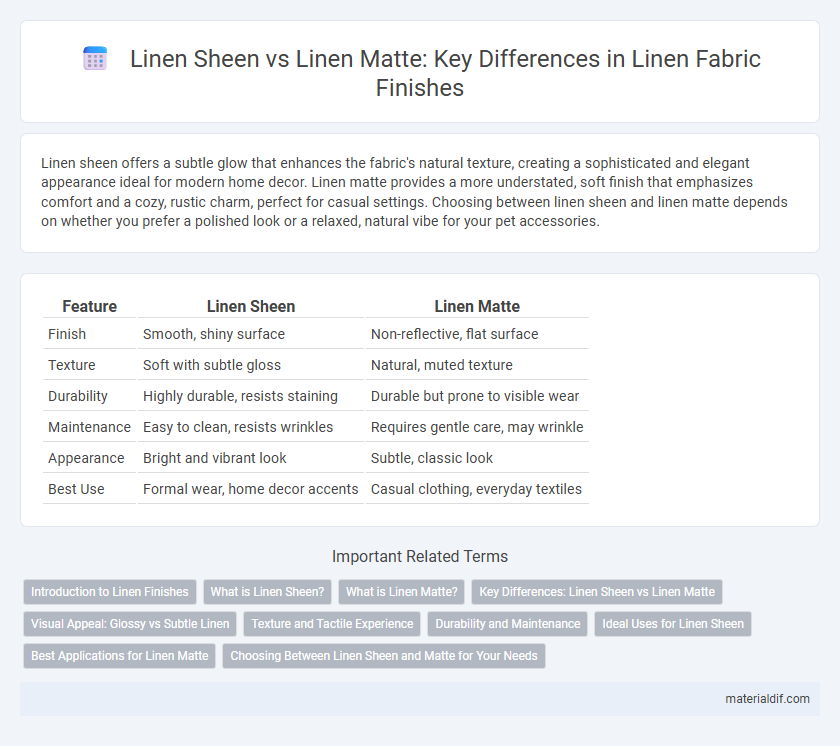 Linen Sheen vs Linen Matte: Key Differences in Linen Fabric Finishes

Linen sheen offers a subtle glow that enhances the fabric's natural texture, creating a sophisticated and elegant appearance ideal for modern home decor. Linen matte provides a more understated, soft finish that emphasizes comfort and a cozy, rustic charm, perfect for casual settings. Choosing between linen sheen and linen matte depends on whether you prefer a polished look or a relaxed, natural vibe for your pet accessories.

| Feature | Linen Sheen | Linen Matte |
|---|---|---|
| Finish | Smooth, shiny surface | Non-reflective, flat surface |
| Texture | Soft with subtle gloss | Natural, muted texture |
| Durability | Highly durable, resists staining | Durable but prone to visible wear |
| Maintenance | Easy to clean, resists wrinkles | Requires gentle care, may wrinkle |
| Appearance | Bright and vibrant look | Subtle, classic look |
| Best Use | Formal wear, home decor accents | Casual clothing, everyday textiles |

Important Related Terms

Introduction to Linen Finishes
What is Linen Sheen?
What is Linen Matte?
Key Differences: Linen Sheen vs Linen Matte
Visual Appeal: Glossy vs Subtle Linen
Texture and Tactile Experience
Durability and Maintenance
Ideal Uses for Linen Sheen
Best Applications for Linen Matte
Choosing Between Linen Sheen and Matte for Your Needs

materialdif.com