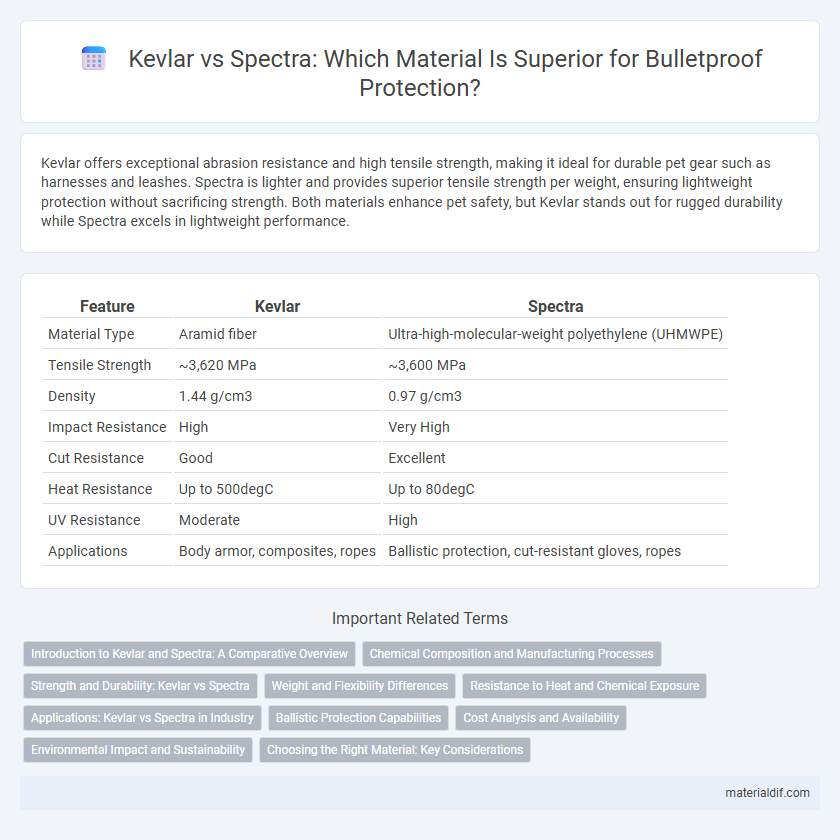 Kevlar vs Spectra: Which Material Is Superior for Bulletproof Protection?

Kevlar offers exceptional abrasion resistance and high tensile strength, making it ideal for durable pet gear such as harnesses and leashes. Spectra is lighter and provides superior tensile strength per weight, ensuring lightweight protection without sacrificing strength. Both materials enhance pet safety, but Kevlar stands out for rugged durability while Spectra excels in lightweight performance.

| Feature | Kevlar | Spectra |
|---|---|---|
| Material Type | Aramid fiber | Ultra-high-molecular-weight polyethylene (UHMWPE) |
| Tensile Strength | ~3,620 MPa | ~3,600 MPa |
| Density | 1.44 g/cm3 | 0.97 g/cm3 |
| Impact Resistance | High | Very High |
| Cut Resistance | Good | Excellent |
| Heat Resistance | Up to 500degC | Up to 80degC |
| UV Resistance | Moderate | High |
| Applications | Body armor, composites, ropes | Ballistic protection, cut-resistant gloves, ropes |

Important Related Terms

Introduction to Kevlar and Spectra: A Comparative Overview
Chemical Composition and Manufacturing Processes
Strength and Durability: Kevlar vs Spectra
Weight and Flexibility Differences
Resistance to Heat and Chemical Exposure
Applications: Kevlar vs Spectra in Industry
Ballistic Protection Capabilities
Cost Analysis and Availability
Environmental Impact and Sustainability
Choosing the Right Material: Key Considerations

materialdif.com