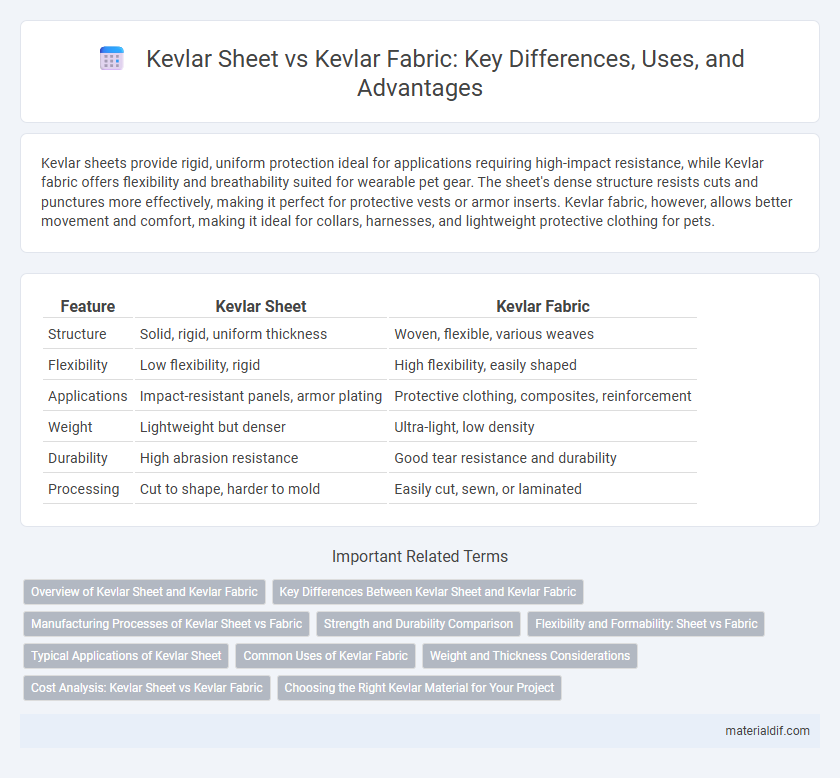 Kevlar Sheet vs Kevlar Fabric: Key Differences, Uses, and Advantages

Kevlar sheets provide rigid, uniform protection ideal for applications requiring high-impact resistance, while Kevlar fabric offers flexibility and breathability suited for wearable pet gear. The sheet's dense structure resists cuts and punctures more effectively, making it perfect for protective vests or armor inserts. Kevlar fabric, however, allows better movement and comfort, making it ideal for collars, harnesses, and lightweight protective clothing for pets.

| Feature | Kevlar Sheet | Kevlar Fabric |
|---|---|---|
| Structure | Solid, rigid, uniform thickness | Woven, flexible, various weaves |
| Flexibility | Low flexibility, rigid | High flexibility, easily shaped |
| Applications | Impact-resistant panels, armor plating | Protective clothing, composites, reinforcement |
| Weight | Lightweight but denser | Ultra-light, low density |
| Durability | High abrasion resistance | Good tear resistance and durability |
| Processing | Cut to shape, harder to mold | Easily cut, sewn, or laminated |

Important Related Terms

Overview of Kevlar Sheet and Kevlar Fabric
Key Differences Between Kevlar Sheet and Kevlar Fabric
Manufacturing Processes of Kevlar Sheet vs Fabric
Strength and Durability Comparison
Flexibility and Formability: Sheet vs Fabric
Typical Applications of Kevlar Sheet
Common Uses of Kevlar Fabric
Weight and Thickness Considerations
Cost Analysis: Kevlar Sheet vs Kevlar Fabric
Choosing the Right Kevlar Material for Your Project

materialdif.com