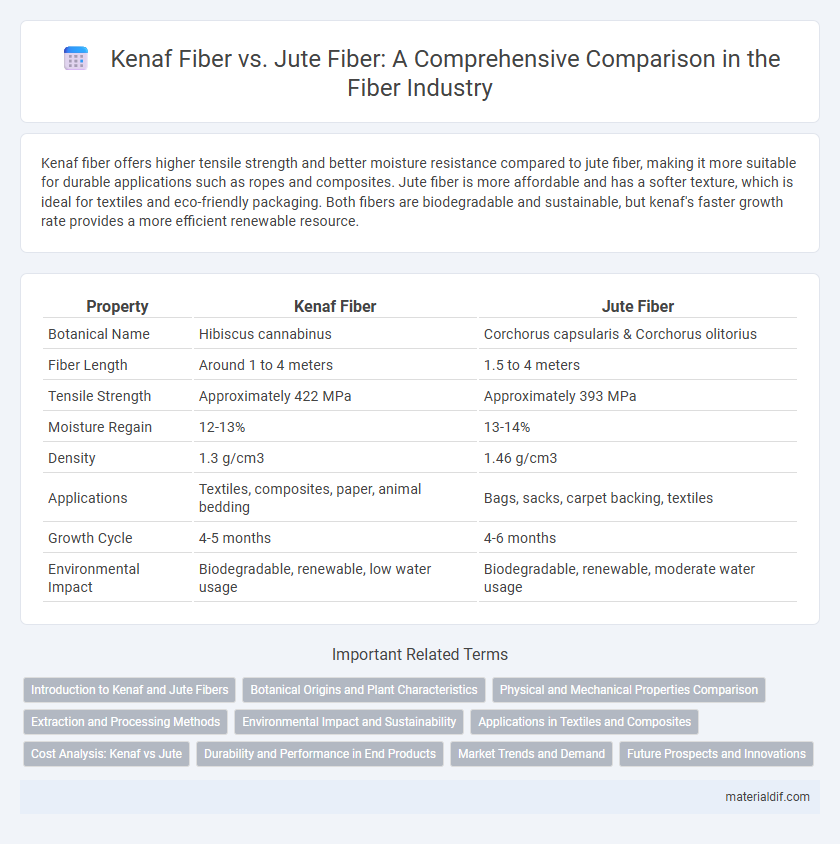 Kenaf Fiber vs. Jute Fiber: A Comprehensive Comparison in the Fiber Industry

Kenaf fiber offers higher tensile strength and better moisture resistance compared to jute fiber, making it more suitable for durable applications such as ropes and composites. Jute fiber is more affordable and has a softer texture, which is ideal for textiles and eco-friendly packaging. Both fibers are biodegradable and sustainable, but kenaf's faster growth rate provides a more efficient renewable resource.

| Property | Kenaf Fiber | Jute Fiber |
|---|---|---|
| Botanical Name | Hibiscus cannabinus | Corchorus capsularis & Corchorus olitorius |
| Fiber Length | Around 1 to 4 meters | 1.5 to 4 meters |
| Tensile Strength | Approximately 422 MPa | Approximately 393 MPa |
| Moisture Regain | 12-13% | 13-14% |
| Density | 1.3 g/cm3 | 1.46 g/cm3 |
| Applications | Textiles, composites, paper, animal bedding | Bags, sacks, carpet backing, textiles |
| Growth Cycle | 4-5 months | 4-6 months |
| Environmental Impact | Biodegradable, renewable, low water usage | Biodegradable, renewable, moderate water usage |

Important Related Terms

Introduction to Kenaf and Jute Fibers
Botanical Origins and Plant Characteristics
Physical and Mechanical Properties Comparison
Extraction and Processing Methods
Environmental Impact and Sustainability
Applications in Textiles and Composites
Cost Analysis: Kenaf vs Jute
Durability and Performance in End Products
Market Trends and Demand
Future Prospects and Innovations

materialdif.com