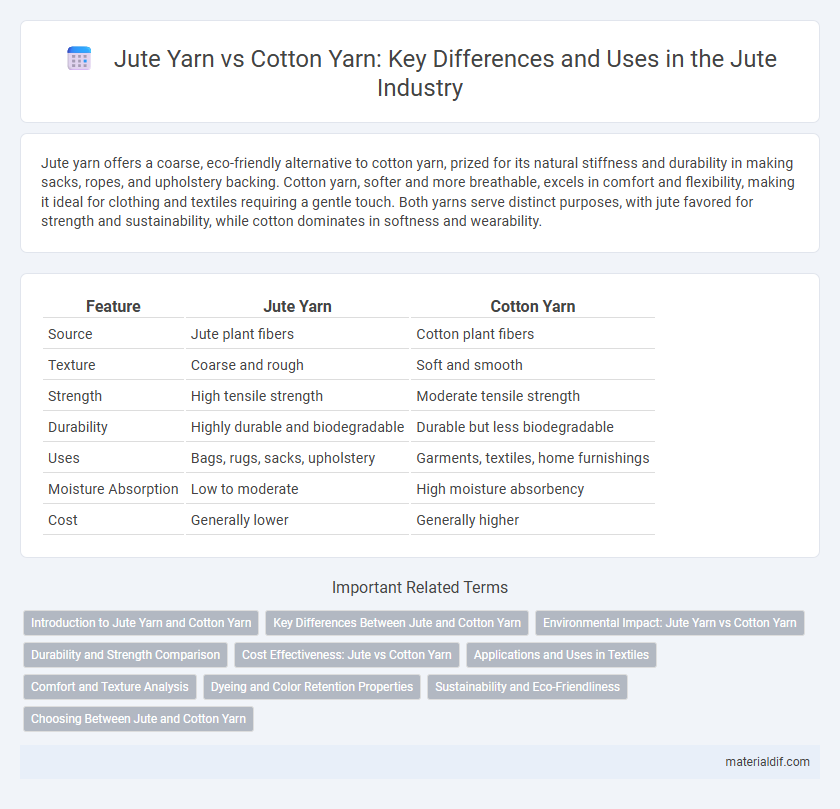 Jute Yarn vs Cotton Yarn: Key Differences and Uses in the Jute Industry

Jute yarn offers a coarse, eco-friendly alternative to cotton yarn, prized for its natural stiffness and durability in making sacks, ropes, and upholstery backing. Cotton yarn, softer and more breathable, excels in comfort and flexibility, making it ideal for clothing and textiles requiring a gentle touch. Both yarns serve distinct purposes, with jute favored for strength and sustainability, while cotton dominates in softness and wearability.

| Feature | Jute Yarn | Cotton Yarn |
|---|---|---|
| Source | Jute plant fibers | Cotton plant fibers |
| Texture | Coarse and rough | Soft and smooth |
| Strength | High tensile strength | Moderate tensile strength |
| Durability | Highly durable and biodegradable | Durable but less biodegradable |
| Uses | Bags, rugs, sacks, upholstery | Garments, textiles, home furnishings |
| Moisture Absorption | Low to moderate | High moisture absorbency |
| Cost | Generally lower | Generally higher |

Important Related Terms

Introduction to Jute Yarn and Cotton Yarn
Key Differences Between Jute and Cotton Yarn
Environmental Impact: Jute Yarn vs Cotton Yarn
Durability and Strength Comparison
Cost Effectiveness: Jute vs Cotton Yarn
Applications and Uses in Textiles
Comfort and Texture Analysis
Dyeing and Color Retention Properties
Sustainability and Eco-Friendliness
Choosing Between Jute and Cotton Yarn

materialdif.com