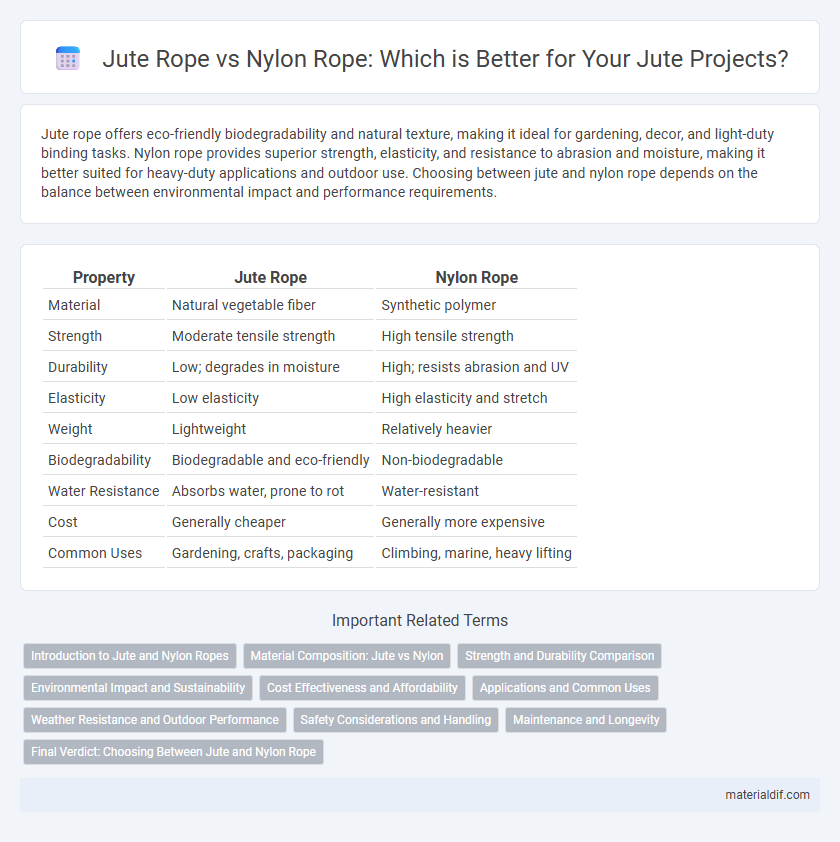 Jute Rope vs Nylon Rope: Which is Better for Your Jute Projects?

Jute rope offers eco-friendly biodegradability and natural texture, making it ideal for gardening, decor, and light-duty binding tasks. Nylon rope provides superior strength, elasticity, and resistance to abrasion and moisture, making it better suited for heavy-duty applications and outdoor use. Choosing between jute and nylon rope depends on the balance between environmental impact and performance requirements.

| Property | Jute Rope | Nylon Rope |
|---|---|---|
| Material | Natural vegetable fiber | Synthetic polymer |
| Strength | Moderate tensile strength | High tensile strength |
| Durability | Low; degrades in moisture | High; resists abrasion and UV |
| Elasticity | Low elasticity | High elasticity and stretch |
| Weight | Lightweight | Relatively heavier |
| Biodegradability | Biodegradable and eco-friendly | Non-biodegradable |
| Water Resistance | Absorbs water, prone to rot | Water-resistant |
| Cost | Generally cheaper | Generally more expensive |
| Common Uses | Gardening, crafts, packaging | Climbing, marine, heavy lifting |

Important Related Terms

Introduction to Jute and Nylon Ropes
Material Composition: Jute vs Nylon
Strength and Durability Comparison
Environmental Impact and Sustainability
Cost Effectiveness and Affordability
Applications and Common Uses
Weather Resistance and Outdoor Performance
Safety Considerations and Handling
Maintenance and Longevity
Final Verdict: Choosing Between Jute and Nylon Rope

materialdif.com