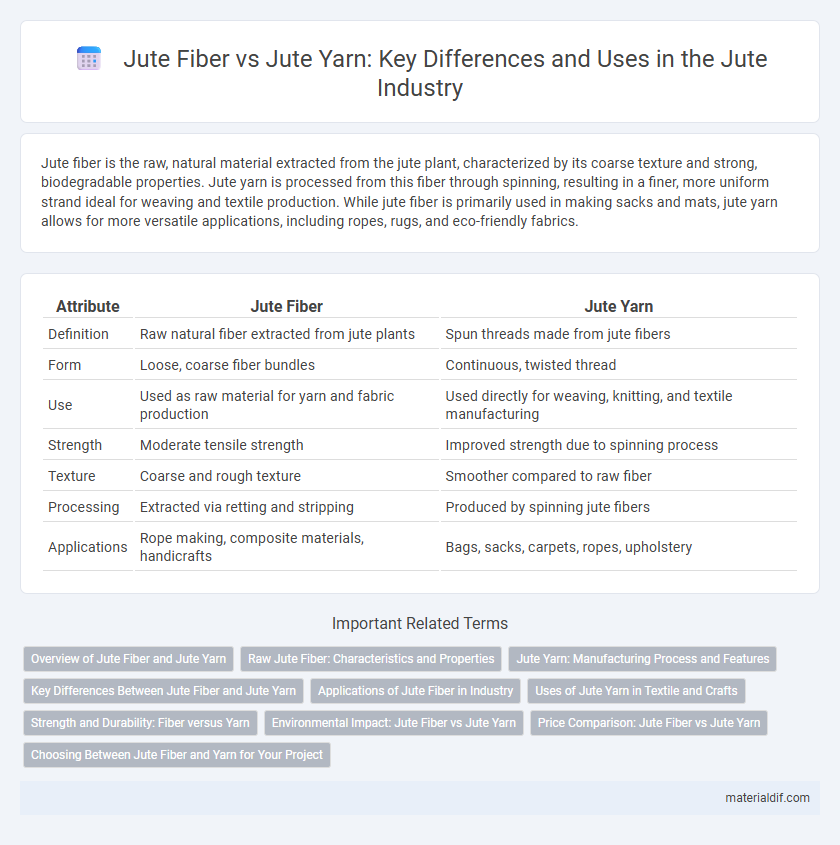 Jute Fiber vs Jute Yarn: Key Differences and Uses in the Jute Industry

Jute fiber is the raw, natural material extracted from the jute plant, characterized by its coarse texture and strong, biodegradable properties. Jute yarn is processed from this fiber through spinning, resulting in a finer, more uniform strand ideal for weaving and textile production. While jute fiber is primarily used in making sacks and mats, jute yarn allows for more versatile applications, including ropes, rugs, and eco-friendly fabrics.

| Attribute | Jute Fiber | Jute Yarn |
|---|---|---|
| Definition | Raw natural fiber extracted from jute plants | Spun threads made from jute fibers |
| Form | Loose, coarse fiber bundles | Continuous, twisted thread |
| Use | Used as raw material for yarn and fabric production | Used directly for weaving, knitting, and textile manufacturing |
| Strength | Moderate tensile strength | Improved strength due to spinning process |
| Texture | Coarse and rough texture | Smoother compared to raw fiber |
| Processing | Extracted via retting and stripping | Produced by spinning jute fibers |
| Applications | Rope making, composite materials, handicrafts | Bags, sacks, carpets, ropes, upholstery |

Important Related Terms

Overview of Jute Fiber and Jute Yarn
Raw Jute Fiber: Characteristics and Properties
Jute Yarn: Manufacturing Process and Features
Key Differences Between Jute Fiber and Jute Yarn
Applications of Jute Fiber in Industry
Uses of Jute Yarn in Textile and Crafts
Strength and Durability: Fiber versus Yarn
Environmental Impact: Jute Fiber vs Jute Yarn
Price Comparison: Jute Fiber vs Jute Yarn
Choosing Between Jute Fiber and Yarn for Your Project

materialdif.com