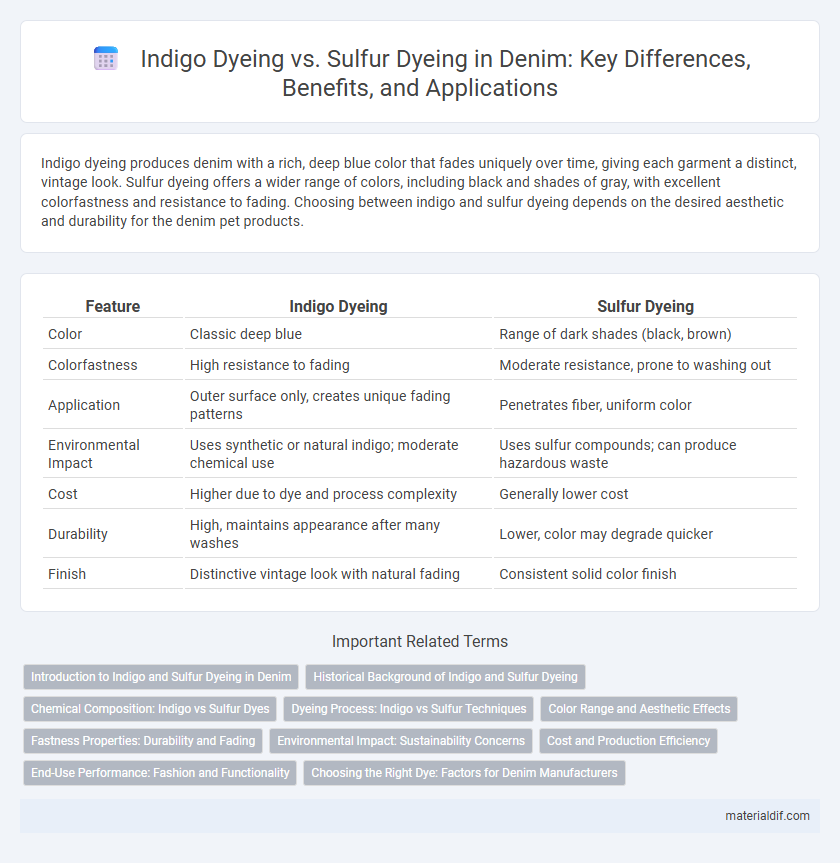 Indigo Dyeing vs. Sulfur Dyeing in Denim: Key Differences, Benefits, and Applications

Indigo dyeing produces denim with a rich, deep blue color that fades uniquely over time, giving each garment a distinct, vintage look. Sulfur dyeing offers a wider range of colors, including black and shades of gray, with excellent colorfastness and resistance to fading. Choosing between indigo and sulfur dyeing depends on the desired aesthetic and durability for the denim pet products.

| Feature | Indigo Dyeing | Sulfur Dyeing |
|---|---|---|
| Color | Classic deep blue | Range of dark shades (black, brown) |
| Colorfastness | High resistance to fading | Moderate resistance, prone to washing out |
| Application | Outer surface only, creates unique fading patterns | Penetrates fiber, uniform color |
| Environmental Impact | Uses synthetic or natural indigo; moderate chemical use | Uses sulfur compounds; can produce hazardous waste |
| Cost | Higher due to dye and process complexity | Generally lower cost |
| Durability | High, maintains appearance after many washes | Lower, color may degrade quicker |
| Finish | Distinctive vintage look with natural fading | Consistent solid color finish |

Important Related Terms

Introduction to Indigo and Sulfur Dyeing in Denim
Historical Background of Indigo and Sulfur Dyeing
Chemical Composition: Indigo vs Sulfur Dyes
Dyeing Process: Indigo vs Sulfur Techniques
Color Range and Aesthetic Effects
Fastness Properties: Durability and Fading
Environmental Impact: Sustainability Concerns
Cost and Production Efficiency
End-Use Performance: Fashion and Functionality
Choosing the Right Dye: Factors for Denim Manufacturers

materialdif.com