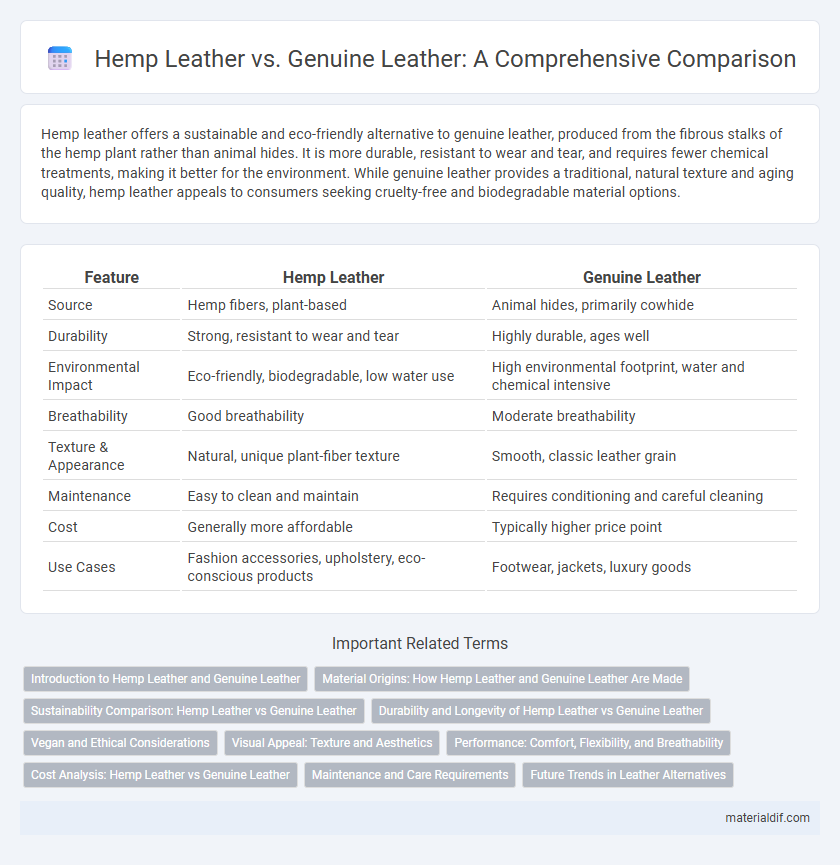 Hemp Leather vs. Genuine Leather: A Comprehensive Comparison

Hemp leather offers a sustainable and eco-friendly alternative to genuine leather, produced from the fibrous stalks of the hemp plant rather than animal hides. It is more durable, resistant to wear and tear, and requires fewer chemical treatments, making it better for the environment. While genuine leather provides a traditional, natural texture and aging quality, hemp leather appeals to consumers seeking cruelty-free and biodegradable material options.

| Feature | Hemp Leather | Genuine Leather |
|---|---|---|
| Source | Hemp fibers, plant-based | Animal hides, primarily cowhide |
| Durability | Strong, resistant to wear and tear | Highly durable, ages well |
| Environmental Impact | Eco-friendly, biodegradable, low water use | High environmental footprint, water and chemical intensive |
| Breathability | Good breathability | Moderate breathability |
| Texture & Appearance | Natural, unique plant-fiber texture | Smooth, classic leather grain |
| Maintenance | Easy to clean and maintain | Requires conditioning and careful cleaning |
| Cost | Generally more affordable | Typically higher price point |
| Use Cases | Fashion accessories, upholstery, eco-conscious products | Footwear, jackets, luxury goods |

Important Related Terms

Introduction to Hemp Leather and Genuine Leather
Material Origins: How Hemp Leather and Genuine Leather Are Made
Sustainability Comparison: Hemp Leather vs Genuine Leather
Durability and Longevity of Hemp Leather vs Genuine Leather
Vegan and Ethical Considerations
Visual Appeal: Texture and Aesthetics
Performance: Comfort, Flexibility, and Breathability
Cost Analysis: Hemp Leather vs Genuine Leather
Maintenance and Care Requirements
Future Trends in Leather Alternatives

materialdif.com