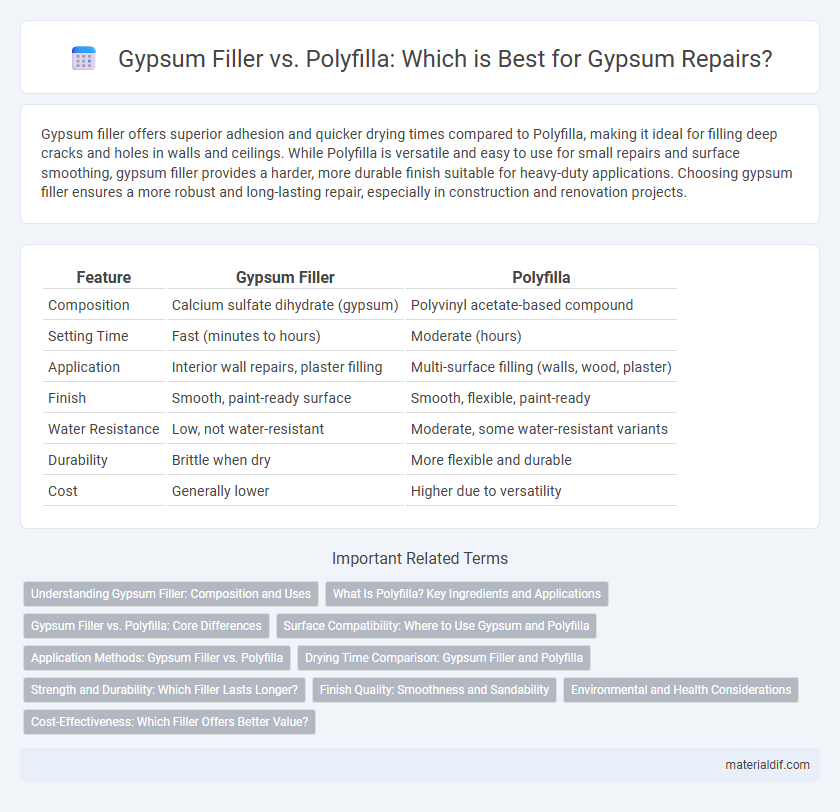 Gypsum Filler vs. Polyfilla: Which is Best for Gypsum Repairs?

Gypsum filler offers superior adhesion and quicker drying times compared to Polyfilla, making it ideal for filling deep cracks and holes in walls and ceilings. While Polyfilla is versatile and easy to use for small repairs and surface smoothing, gypsum filler provides a harder, more durable finish suitable for heavy-duty applications. Choosing gypsum filler ensures a more robust and long-lasting repair, especially in construction and renovation projects.

| Feature | Gypsum Filler | Polyfilla |
|---|---|---|
| Composition | Calcium sulfate dihydrate (gypsum) | Polyvinyl acetate-based compound |
| Setting Time | Fast (minutes to hours) | Moderate (hours) |
| Application | Interior wall repairs, plaster filling | Multi-surface filling (walls, wood, plaster) |
| Finish | Smooth, paint-ready surface | Smooth, flexible, paint-ready |
| Water Resistance | Low, not water-resistant | Moderate, some water-resistant variants |
| Durability | Brittle when dry | More flexible and durable |
| Cost | Generally lower | Higher due to versatility |

Important Related Terms

Understanding Gypsum Filler: Composition and Uses
What Is Polyfilla? Key Ingredients and Applications
Gypsum Filler vs. Polyfilla: Core Differences
Surface Compatibility: Where to Use Gypsum and Polyfilla
Application Methods: Gypsum Filler vs. Polyfilla
Drying Time Comparison: Gypsum Filler and Polyfilla
Strength and Durability: Which Filler Lasts Longer?
Finish Quality: Smoothness and Sandability
Environmental and Health Considerations
Cost-Effectiveness: Which Filler Offers Better Value?

materialdif.com