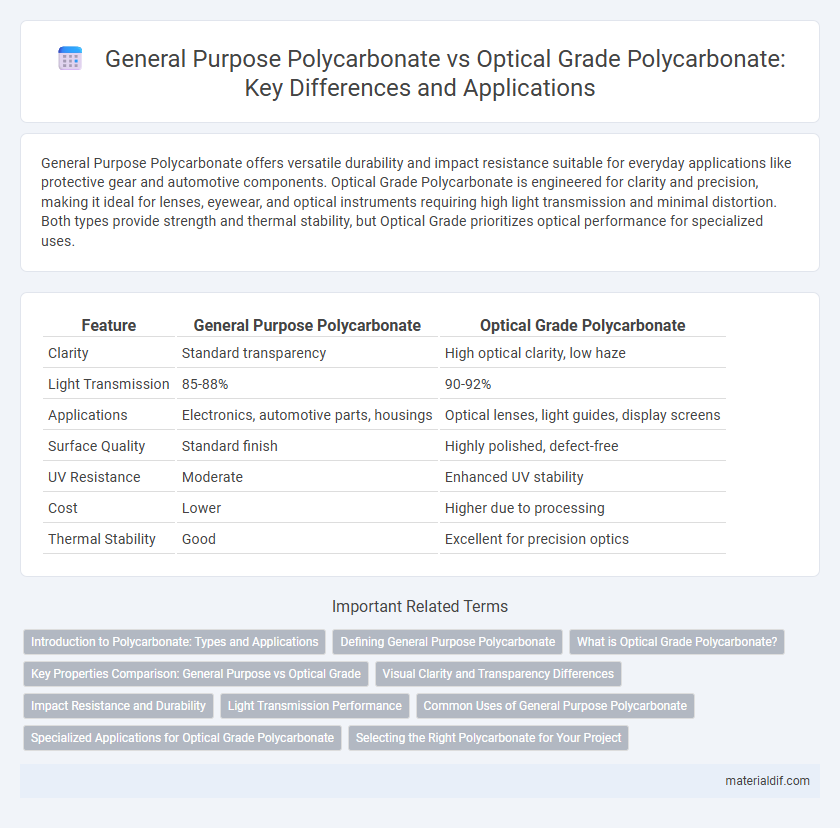 General Purpose Polycarbonate vs Optical Grade Polycarbonate: Key Differences and Applications

General Purpose Polycarbonate offers versatile durability and impact resistance suitable for everyday applications like protective gear and automotive components. Optical Grade Polycarbonate is engineered for clarity and precision, making it ideal for lenses, eyewear, and optical instruments requiring high light transmission and minimal distortion. Both types provide strength and thermal stability, but Optical Grade prioritizes optical performance for specialized uses.

| Feature | General Purpose Polycarbonate | Optical Grade Polycarbonate |
|---|---|---|
| Clarity | Standard transparency | High optical clarity, low haze |
| Light Transmission | 85-88% | 90-92% |
| Applications | Electronics, automotive parts, housings | Optical lenses, light guides, display screens |
| Surface Quality | Standard finish | Highly polished, defect-free |
| UV Resistance | Moderate | Enhanced UV stability |
| Cost | Lower | Higher due to processing |
| Thermal Stability | Good | Excellent for precision optics |

Important Related Terms

Introduction to Polycarbonate: Types and Applications
Defining General Purpose Polycarbonate
What is Optical Grade Polycarbonate?
Key Properties Comparison: General Purpose vs Optical Grade
Visual Clarity and Transparency Differences
Impact Resistance and Durability
Light Transmission Performance
Common Uses of General Purpose Polycarbonate
Specialized Applications for Optical Grade Polycarbonate
Selecting the Right Polycarbonate for Your Project

materialdif.com