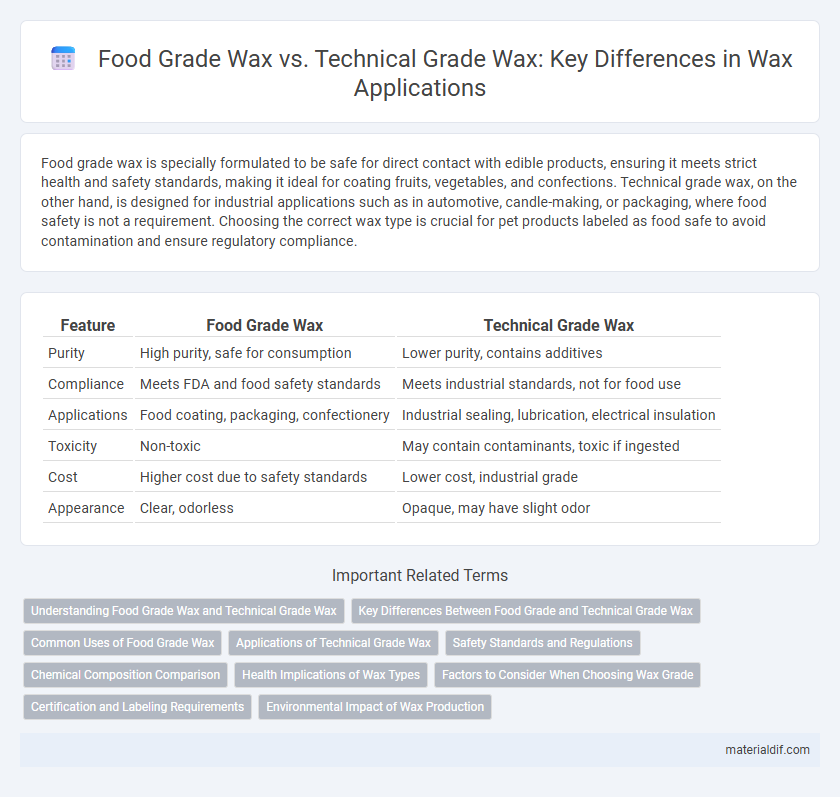 Food Grade Wax vs. Technical Grade Wax: Key Differences in Wax Applications

Food grade wax is specially formulated to be safe for direct contact with edible products, ensuring it meets strict health and safety standards, making it ideal for coating fruits, vegetables, and confections. Technical grade wax, on the other hand, is designed for industrial applications such as in automotive, candle-making, or packaging, where food safety is not a requirement. Choosing the correct wax type is crucial for pet products labeled as food safe to avoid contamination and ensure regulatory compliance.

| Feature | Food Grade Wax | Technical Grade Wax |
|---|---|---|
| Purity | High purity, safe for consumption | Lower purity, contains additives |
| Compliance | Meets FDA and food safety standards | Meets industrial standards, not for food use |
| Applications | Food coating, packaging, confectionery | Industrial sealing, lubrication, electrical insulation |
| Toxicity | Non-toxic | May contain contaminants, toxic if ingested |
| Cost | Higher cost due to safety standards | Lower cost, industrial grade |
| Appearance | Clear, odorless | Opaque, may have slight odor |

Important Related Terms

Understanding Food Grade Wax and Technical Grade Wax
Key Differences Between Food Grade and Technical Grade Wax
Common Uses of Food Grade Wax
Applications of Technical Grade Wax
Safety Standards and Regulations
Chemical Composition Comparison
Health Implications of Wax Types
Factors to Consider When Choosing Wax Grade
Certification and Labeling Requirements
Environmental Impact of Wax Production

materialdif.com