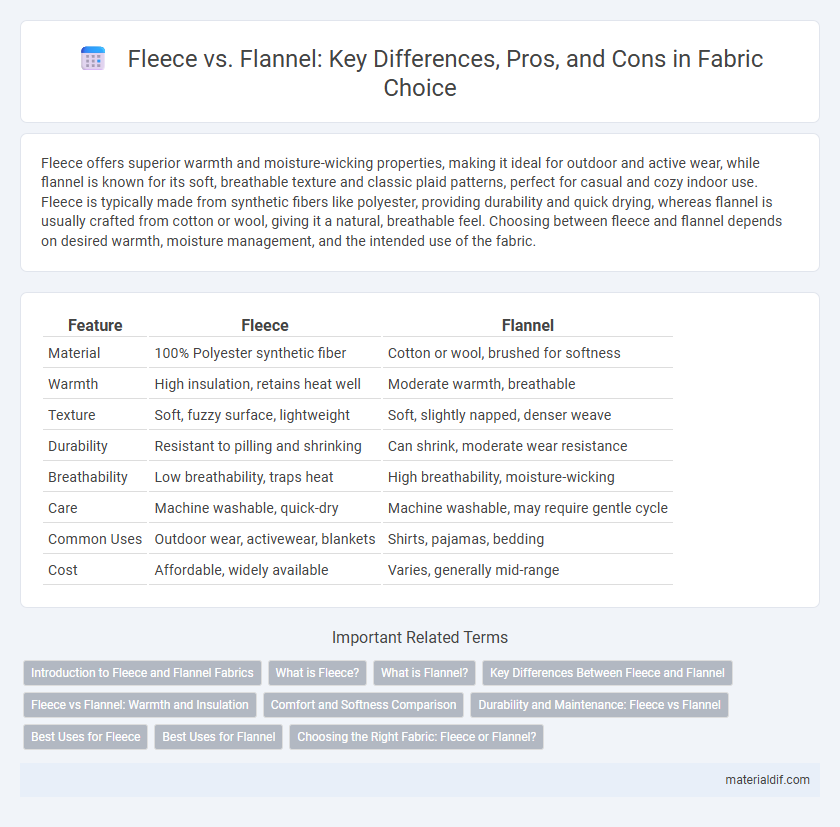 Fleece vs. Flannel: Key Differences, Pros, and Cons in Fabric Choice

Fleece offers superior warmth and moisture-wicking properties, making it ideal for outdoor and active wear, while flannel is known for its soft, breathable texture and classic plaid patterns, perfect for casual and cozy indoor use. Fleece is typically made from synthetic fibers like polyester, providing durability and quick drying, whereas flannel is usually crafted from cotton or wool, giving it a natural, breathable feel. Choosing between fleece and flannel depends on desired warmth, moisture management, and the intended use of the fabric.

| Feature | Fleece | Flannel |
|---|---|---|
| Material | 100% Polyester synthetic fiber | Cotton or wool, brushed for softness |
| Warmth | High insulation, retains heat well | Moderate warmth, breathable |
| Texture | Soft, fuzzy surface, lightweight | Soft, slightly napped, denser weave |
| Durability | Resistant to pilling and shrinking | Can shrink, moderate wear resistance |
| Breathability | Low breathability, traps heat | High breathability, moisture-wicking |
| Care | Machine washable, quick-dry | Machine washable, may require gentle cycle |
| Common Uses | Outdoor wear, activewear, blankets | Shirts, pajamas, bedding |
| Cost | Affordable, widely available | Varies, generally mid-range |

Important Related Terms

Introduction to Fleece and Flannel Fabrics
What is Fleece?
What is Flannel?
Key Differences Between Fleece and Flannel
Fleece vs Flannel: Warmth and Insulation
Comfort and Softness Comparison
Durability and Maintenance: Fleece vs Flannel
Best Uses for Fleece
Best Uses for Flannel
Choosing the Right Fabric: Fleece or Flannel?

materialdif.com