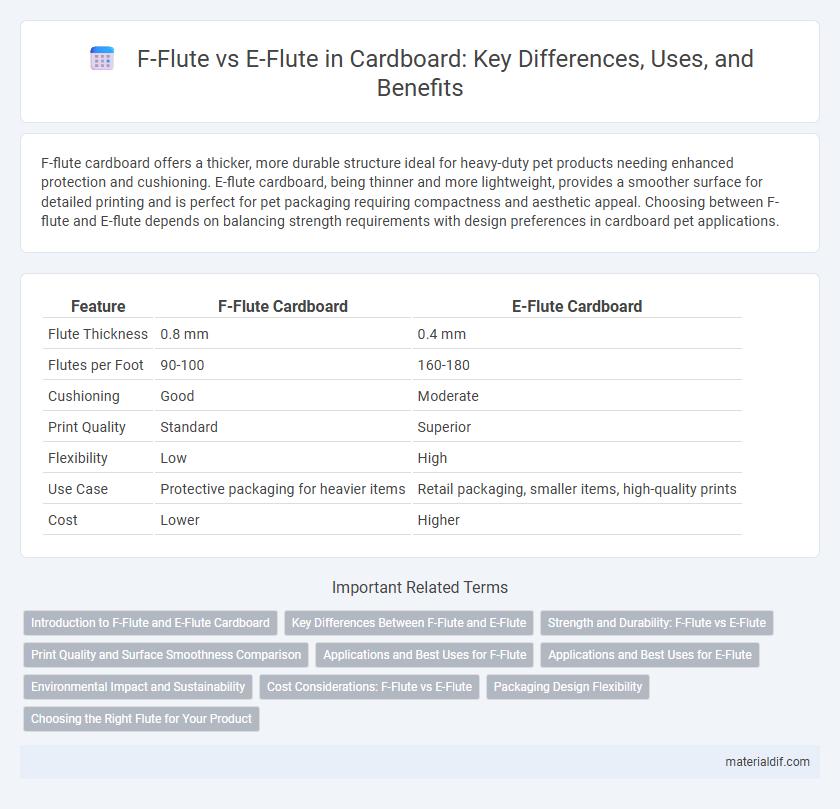 F-Flute vs E-Flute in Cardboard: Key Differences, Uses, and Benefits

F-flute cardboard offers a thicker, more durable structure ideal for heavy-duty pet products needing enhanced protection and cushioning. E-flute cardboard, being thinner and more lightweight, provides a smoother surface for detailed printing and is perfect for pet packaging requiring compactness and aesthetic appeal. Choosing between F-flute and E-flute depends on balancing strength requirements with design preferences in cardboard pet applications.

| Feature | F-Flute Cardboard | E-Flute Cardboard |
|---|---|---|
| Flute Thickness | 0.8 mm | 0.4 mm |
| Flutes per Foot | 90-100 | 160-180 |
| Cushioning | Good | Moderate |
| Print Quality | Standard | Superior |
| Flexibility | Low | High |
| Use Case | Protective packaging for heavier items | Retail packaging, smaller items, high-quality prints |
| Cost | Lower | Higher |

Important Related Terms

Introduction to F-Flute and E-Flute Cardboard
Key Differences Between F-Flute and E-Flute
Strength and Durability: F-Flute vs E-Flute
Print Quality and Surface Smoothness Comparison
Applications and Best Uses for F-Flute
Applications and Best Uses for E-Flute
Environmental Impact and Sustainability
Cost Considerations: F-Flute vs E-Flute
Packaging Design Flexibility
Choosing the Right Flute for Your Product

materialdif.com