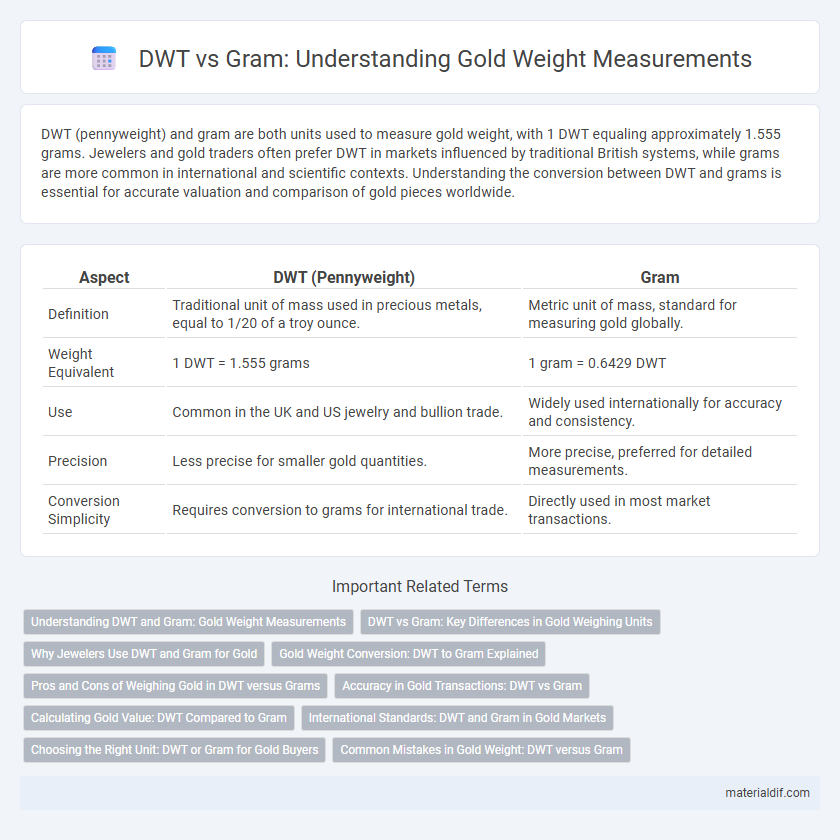 DWT vs Gram: Understanding Gold Weight Measurements

DWT (pennyweight) and gram are both units used to measure gold weight, with 1 DWT equaling approximately 1.555 grams. Jewelers and gold traders often prefer DWT in markets influenced by traditional British systems, while grams are more common in international and scientific contexts. Understanding the conversion between DWT and grams is essential for accurate valuation and comparison of gold pieces worldwide.

| Aspect | DWT (Pennyweight) | Gram |
|---|---|---|
| Definition | Traditional unit of mass used in precious metals, equal to 1/20 of a troy ounce. | Metric unit of mass, standard for measuring gold globally. |
| Weight Equivalent | 1 DWT = 1.555 grams | 1 gram = 0.6429 DWT |
| Use | Common in the UK and US jewelry and bullion trade. | Widely used internationally for accuracy and consistency. |
| Precision | Less precise for smaller gold quantities. | More precise, preferred for detailed measurements. |
| Conversion Simplicity | Requires conversion to grams for international trade. | Directly used in most market transactions. |

Important Related Terms

Understanding DWT and Gram: Gold Weight Measurements
DWT vs Gram: Key Differences in Gold Weighing Units
Why Jewelers Use DWT and Gram for Gold
Gold Weight Conversion: DWT to Gram Explained
Pros and Cons of Weighing Gold in DWT versus Grams
Accuracy in Gold Transactions: DWT vs Gram
Calculating Gold Value: DWT Compared to Gram
International Standards: DWT and Gram in Gold Markets
Choosing the Right Unit: DWT or Gram for Gold Buyers
Common Mistakes in Gold Weight: DWT versus Gram

materialdif.com