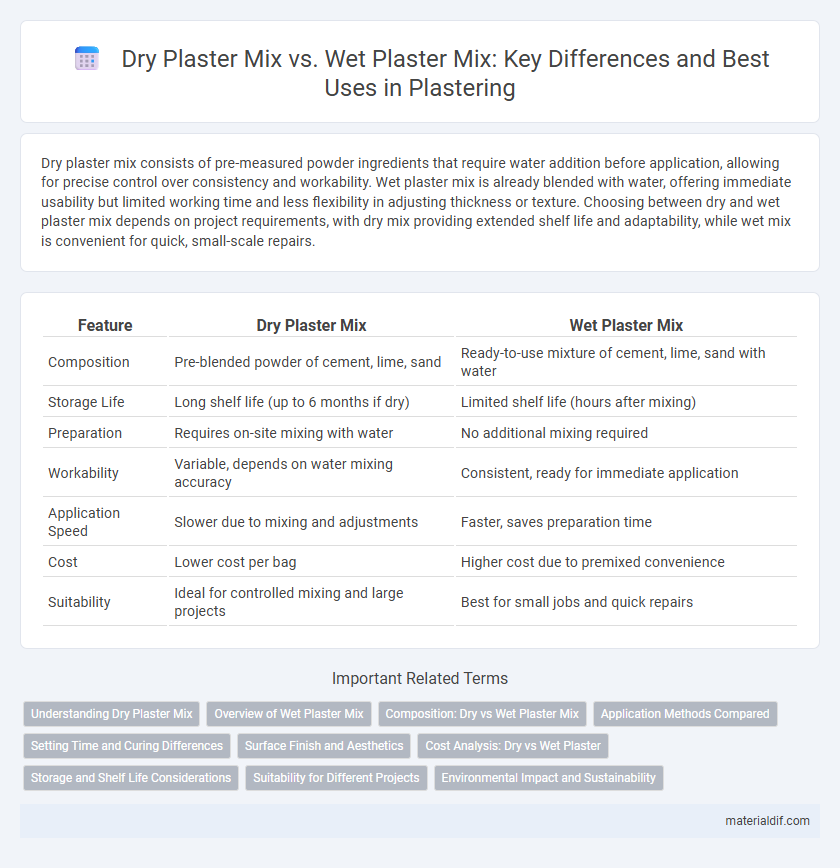 Dry Plaster Mix vs. Wet Plaster Mix: Key Differences and Best Uses in Plastering

Dry plaster mix consists of pre-measured powder ingredients that require water addition before application, allowing for precise control over consistency and workability. Wet plaster mix is already blended with water, offering immediate usability but limited working time and less flexibility in adjusting thickness or texture. Choosing between dry and wet plaster mix depends on project requirements, with dry mix providing extended shelf life and adaptability, while wet mix is convenient for quick, small-scale repairs.

| Feature | Dry Plaster Mix | Wet Plaster Mix |
|---|---|---|
| Composition | Pre-blended powder of cement, lime, sand | Ready-to-use mixture of cement, lime, sand with water |
| Storage Life | Long shelf life (up to 6 months if dry) | Limited shelf life (hours after mixing) |
| Preparation | Requires on-site mixing with water | No additional mixing required |
| Workability | Variable, depends on water mixing accuracy | Consistent, ready for immediate application |
| Application Speed | Slower due to mixing and adjustments | Faster, saves preparation time |
| Cost | Lower cost per bag | Higher cost due to premixed convenience |
| Suitability | Ideal for controlled mixing and large projects | Best for small jobs and quick repairs |

Important Related Terms

Understanding Dry Plaster Mix
Overview of Wet Plaster Mix
Composition: Dry vs Wet Plaster Mix
Application Methods Compared
Setting Time and Curing Differences
Surface Finish and Aesthetics
Cost Analysis: Dry vs Wet Plaster
Storage and Shelf Life Considerations
Suitability for Different Projects
Environmental Impact and Sustainability

materialdif.com