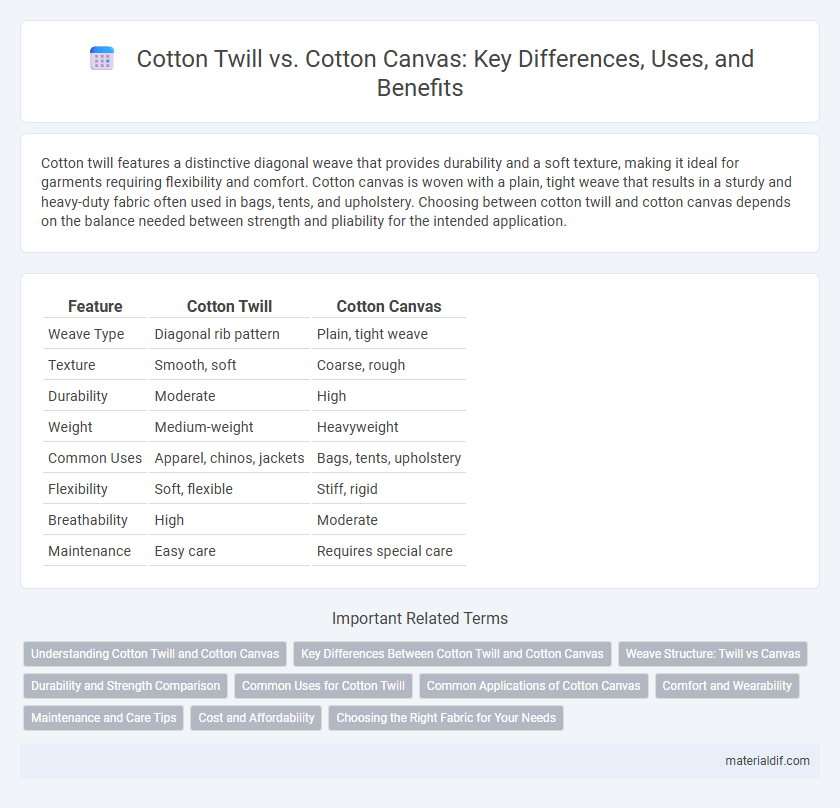 Cotton Twill vs. Cotton Canvas: Key Differences, Uses, and Benefits

Cotton twill features a distinctive diagonal weave that provides durability and a soft texture, making it ideal for garments requiring flexibility and comfort. Cotton canvas is woven with a plain, tight weave that results in a sturdy and heavy-duty fabric often used in bags, tents, and upholstery. Choosing between cotton twill and cotton canvas depends on the balance needed between strength and pliability for the intended application.

| Feature | Cotton Twill | Cotton Canvas |
|---|---|---|
| Weave Type | Diagonal rib pattern | Plain, tight weave |
| Texture | Smooth, soft | Coarse, rough |
| Durability | Moderate | High |
| Weight | Medium-weight | Heavyweight |
| Common Uses | Apparel, chinos, jackets | Bags, tents, upholstery |
| Flexibility | Soft, flexible | Stiff, rigid |
| Breathability | High | Moderate |
| Maintenance | Easy care | Requires special care |

Important Related Terms

Understanding Cotton Twill and Cotton Canvas
Key Differences Between Cotton Twill and Cotton Canvas
Weave Structure: Twill vs Canvas
Durability and Strength Comparison
Common Uses for Cotton Twill
Common Applications of Cotton Canvas
Comfort and Wearability
Maintenance and Care Tips
Cost and Affordability
Choosing the Right Fabric for Your Needs

materialdif.com