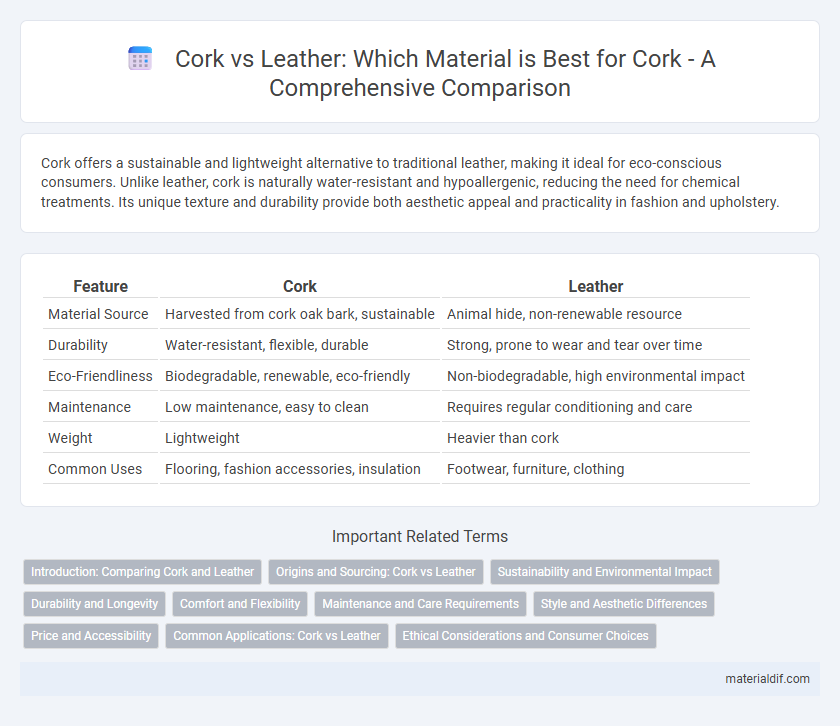 Cork vs Leather: Which Material is Best for Cork - A Comprehensive Comparison

Cork offers a sustainable and lightweight alternative to traditional leather, making it ideal for eco-conscious consumers. Unlike leather, cork is naturally water-resistant and hypoallergenic, reducing the need for chemical treatments. Its unique texture and durability provide both aesthetic appeal and practicality in fashion and upholstery.

| Feature | Cork | Leather |
|---|---|---|
| Material Source | Harvested from cork oak bark, sustainable | Animal hide, non-renewable resource |
| Durability | Water-resistant, flexible, durable | Strong, prone to wear and tear over time |
| Eco-Friendliness | Biodegradable, renewable, eco-friendly | Non-biodegradable, high environmental impact |
| Maintenance | Low maintenance, easy to clean | Requires regular conditioning and care |
| Weight | Lightweight | Heavier than cork |
| Common Uses | Flooring, fashion accessories, insulation | Footwear, furniture, clothing |

Important Related Terms

Introduction: Comparing Cork and Leather
Origins and Sourcing: Cork vs Leather
Sustainability and Environmental Impact
Durability and Longevity
Comfort and Flexibility
Maintenance and Care Requirements
Style and Aesthetic Differences
Price and Accessibility
Common Applications: Cork vs Leather
Ethical Considerations and Consumer Choices

materialdif.com