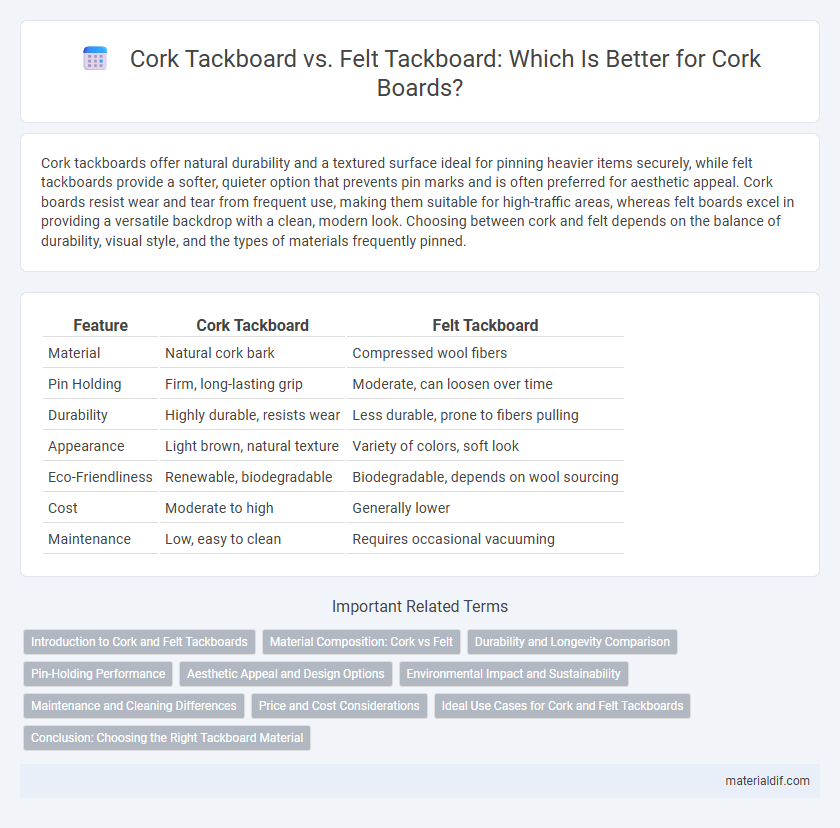 Cork Tackboard vs. Felt Tackboard: Which Is Better for Cork Boards?

Cork tackboards offer natural durability and a textured surface ideal for pinning heavier items securely, while felt tackboards provide a softer, quieter option that prevents pin marks and is often preferred for aesthetic appeal. Cork boards resist wear and tear from frequent use, making them suitable for high-traffic areas, whereas felt boards excel in providing a versatile backdrop with a clean, modern look. Choosing between cork and felt depends on the balance of durability, visual style, and the types of materials frequently pinned.

| Feature | Cork Tackboard | Felt Tackboard |
|---|---|---|
| Material | Natural cork bark | Compressed wool fibers |
| Pin Holding | Firm, long-lasting grip | Moderate, can loosen over time |
| Durability | Highly durable, resists wear | Less durable, prone to fibers pulling |
| Appearance | Light brown, natural texture | Variety of colors, soft look |
| Eco-Friendliness | Renewable, biodegradable | Biodegradable, depends on wool sourcing |
| Cost | Moderate to high | Generally lower |
| Maintenance | Low, easy to clean | Requires occasional vacuuming |

Important Related Terms

Introduction to Cork and Felt Tackboards
Material Composition: Cork vs Felt
Durability and Longevity Comparison
Pin-Holding Performance
Aesthetic Appeal and Design Options
Environmental Impact and Sustainability
Maintenance and Cleaning Differences
Price and Cost Considerations
Ideal Use Cases for Cork and Felt Tackboards
Conclusion: Choosing the Right Tackboard Material

materialdif.com